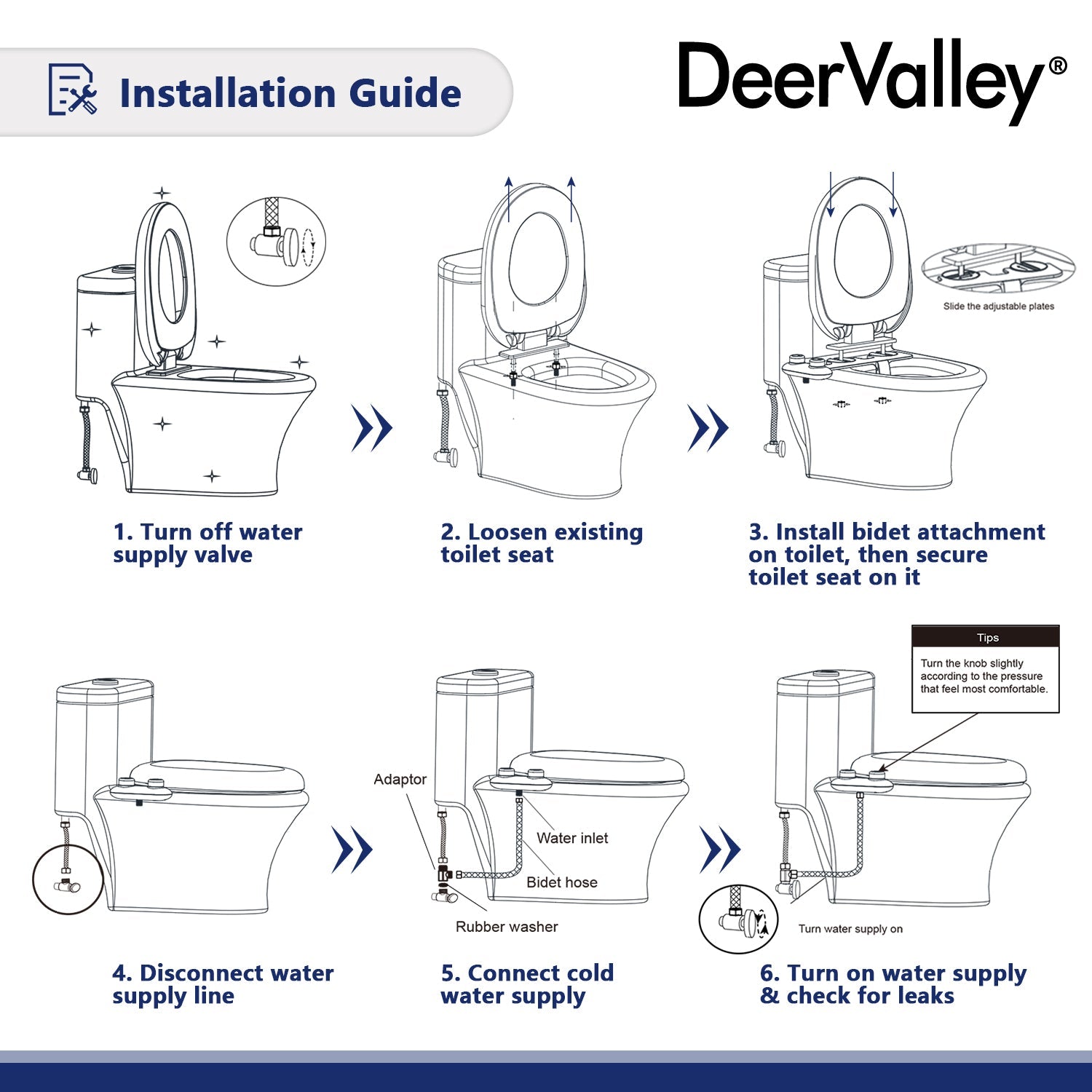 Installation Guide

DeerValley®

1. Turn off water supply valve

2. Loosen existing toilet seat

Slide the adjustable plates

3. Install bidet attachment on toilet, then secure toilet seat on it

4. Disconnect water supply line

Adaptor

Water inlet

Bidet hose

Rubber washer

5. Connect cold water supply

Tips

Turn the knob slightly according to the pressure that feel most comfortable.

Turn water supply on

6. Turn on water supply & check for leaks