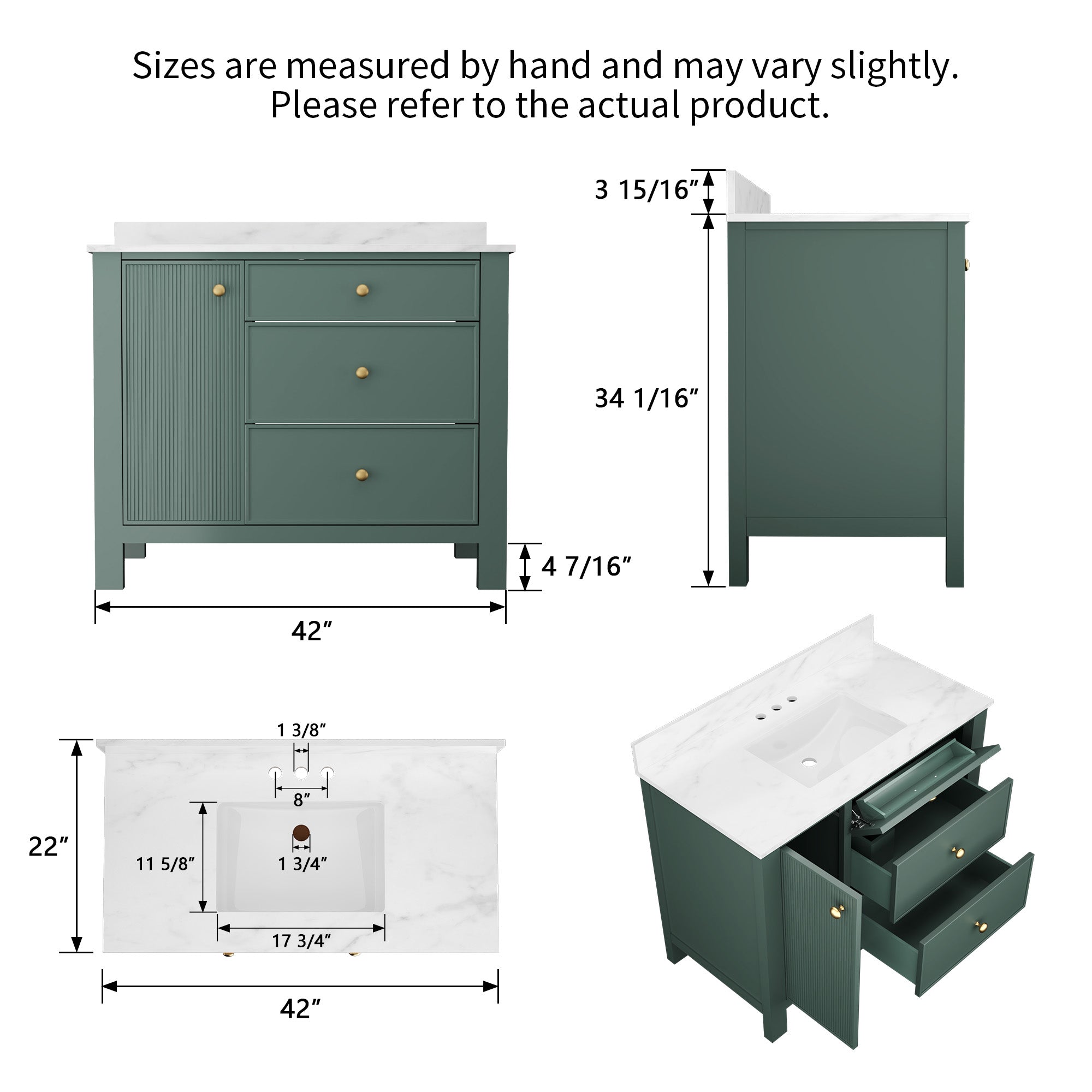 Sizes are measured by hand and may vary slightly.
Please refer to the actual product.

3 15/16″

34 1/16″

4 7/16″

42″

1 3/8″

8″

22″

11 5/8″

1 3/4″

17 3/4″

42″