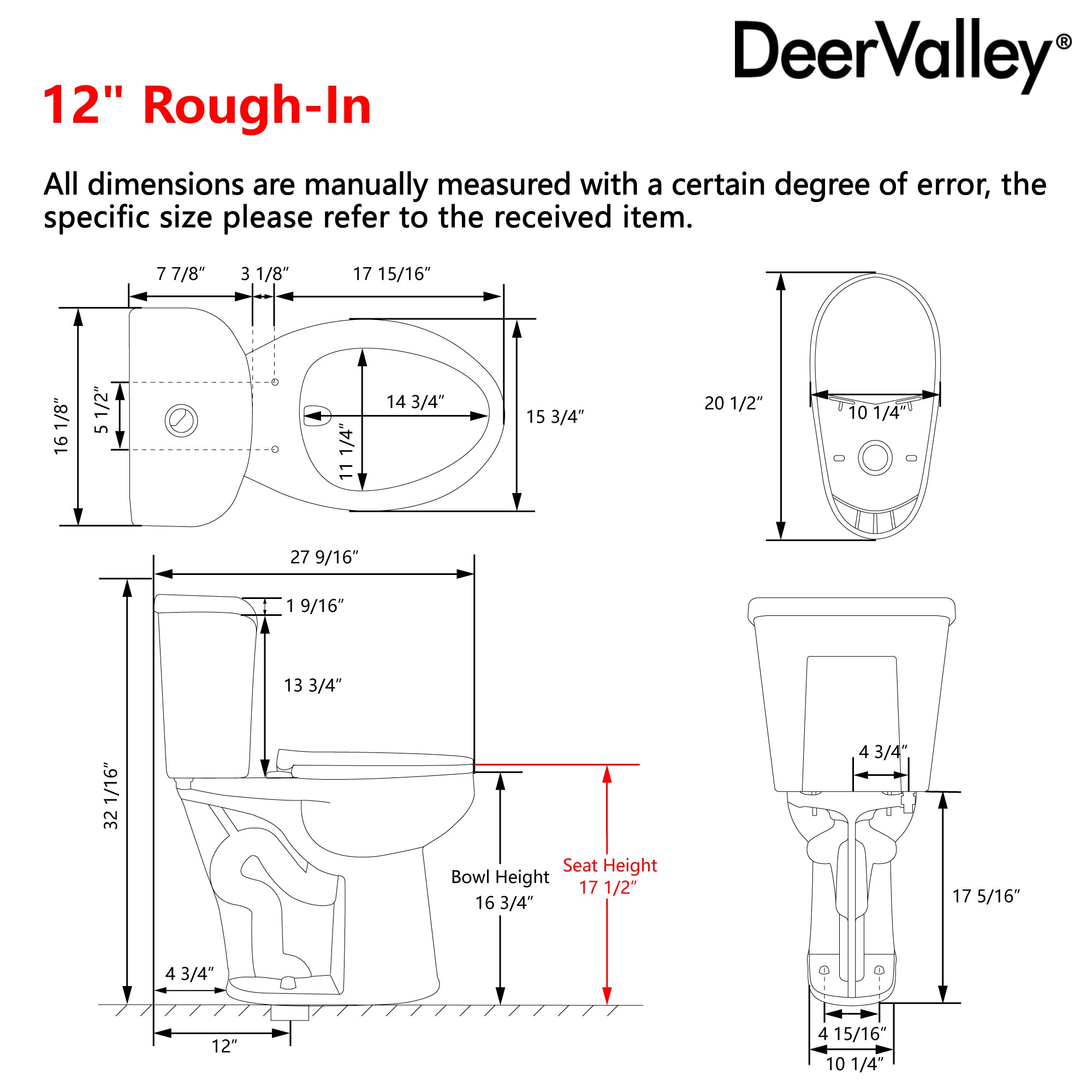 DeerValley®

12" Rough-In

All dimensions are manually measured with a certain degree of error, the specific size please refer to the received item.

7 7/8″
3 1/8″
17 15/16″
16 1/8″
5 1/2″
14 3/4″
11 1/4″
15 3/4″
20 1/2″
10 1/4″
27 9/16″
1 9/16″
13 3/4″
32 1/16″
Bowl Height
16 3/4″
Seat Height
17 1/2″
4 3/4″
12″
4 3/4″
17 5/16″
4 15/16″
10 1/4″