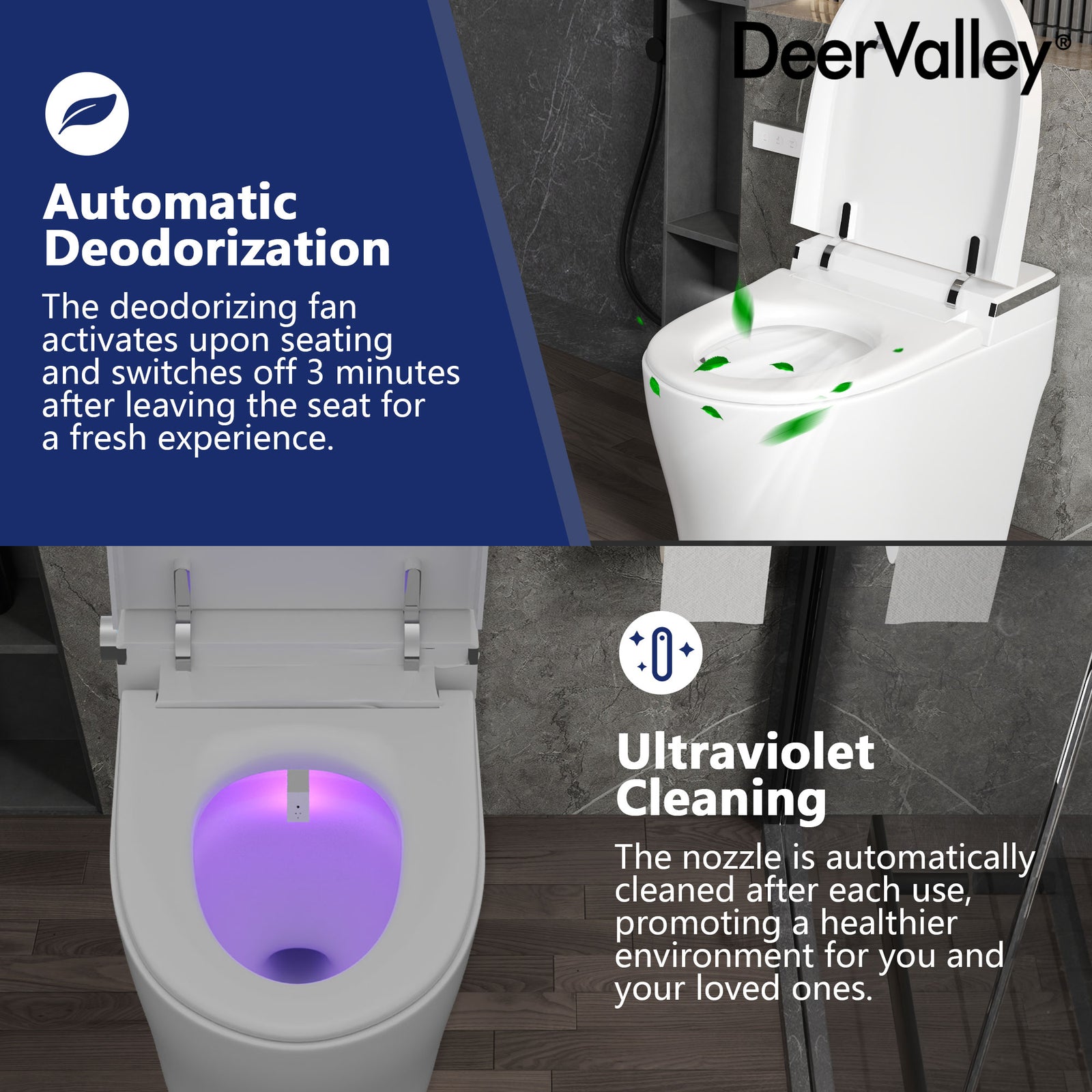 DeerValley®

Automatic Deodorization

The deodorizing fan activates upon seating and switches off 3 minutes after leaving the seat for a fresh experience.

Ultraviolet Cleaning

The nozzle is automatically cleaned after each use, promoting a healthier environment for you and your loved ones.