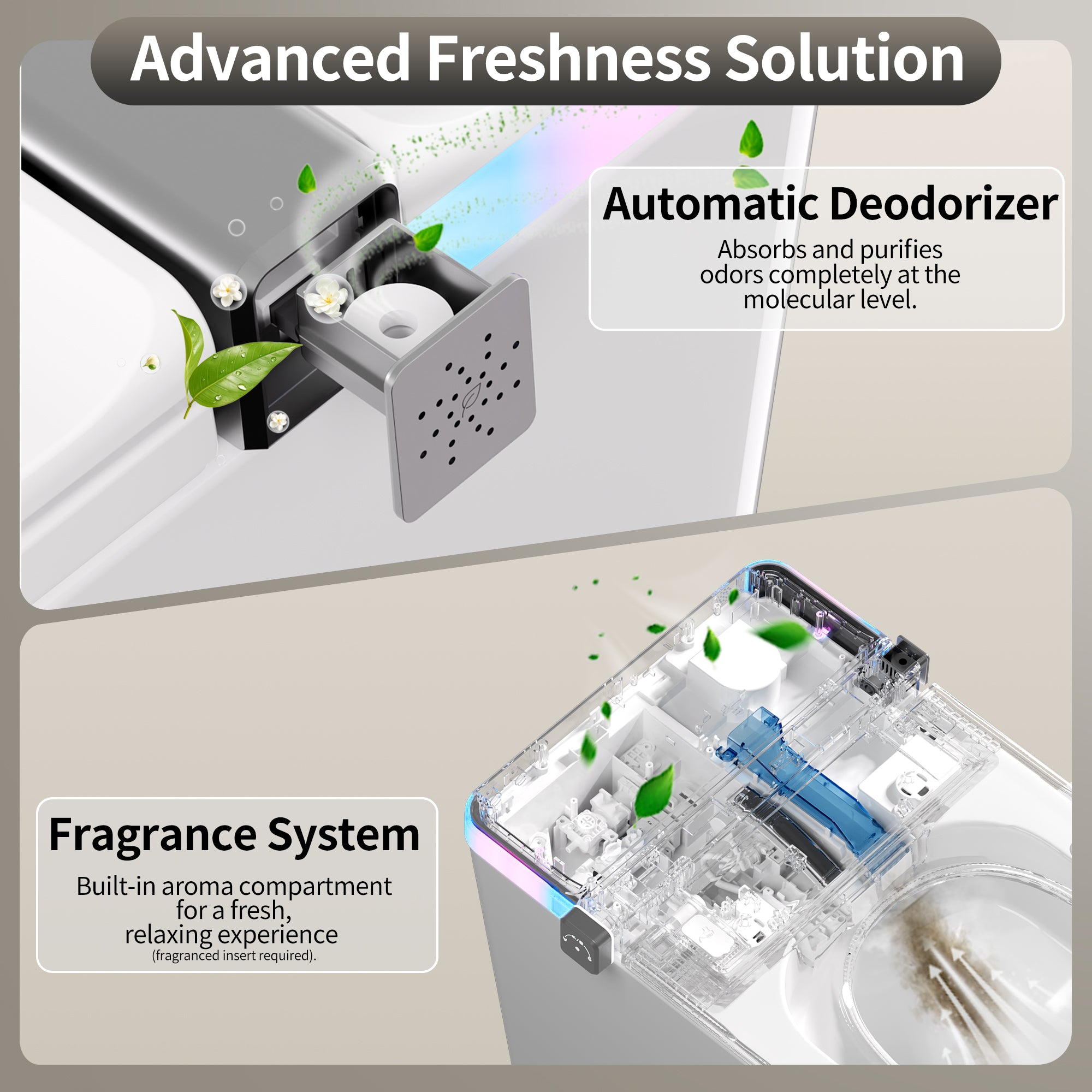 Advanced Freshness Solution

Automatic Deodorizer

Absorbs and purifies odors completely at the molecular level.

Fragrance System

Built-in aroma compartment for a fresh, relaxing experience (fragranced insert required).