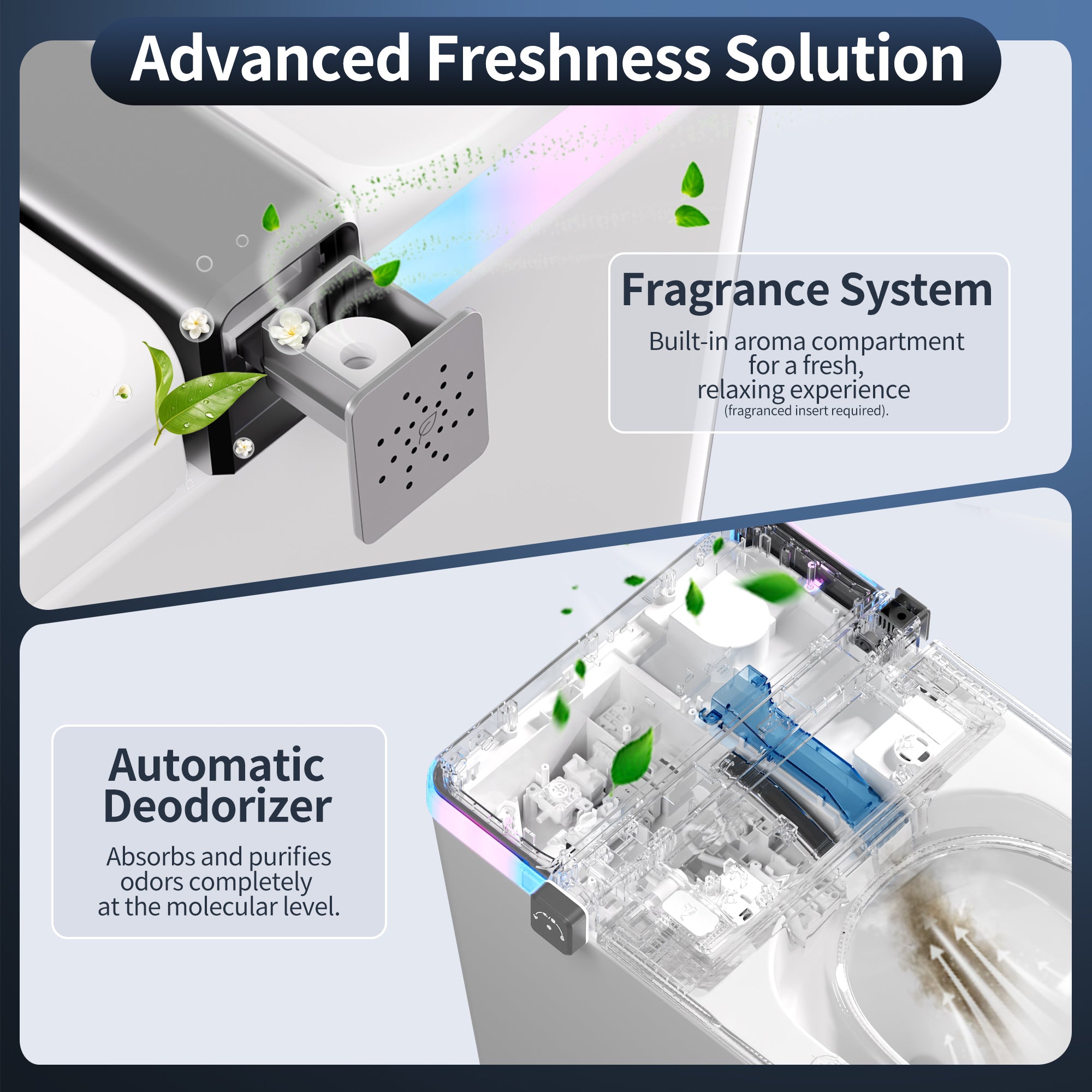 Advanced Freshness Solution

Fragrance System

Built-in aroma compartment for a fresh, relaxing experience
(fragranced insert required).

Automatic Deodorizer

Absorbs and purifies odors completely at the molecular level.