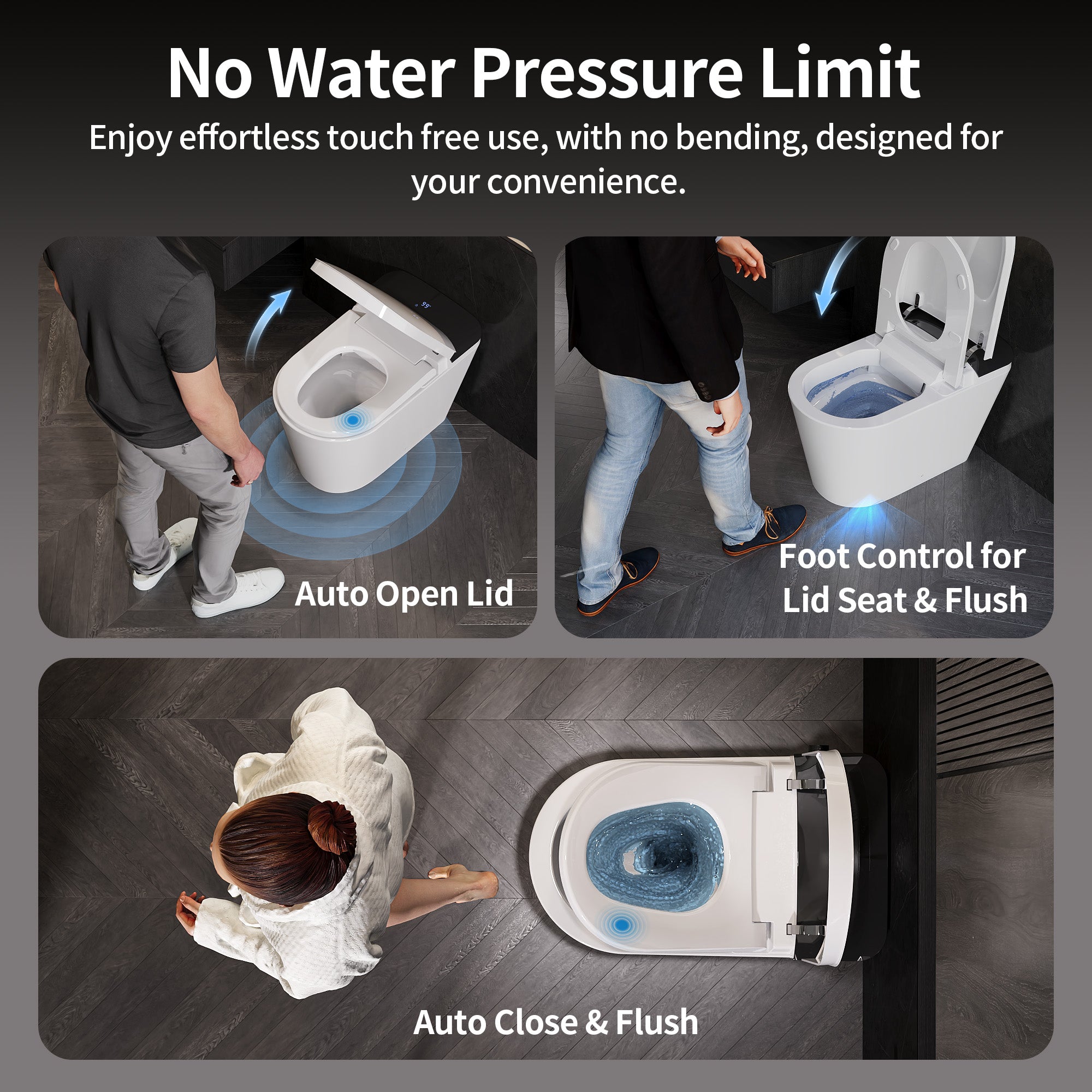 No Water Pressure Limit

Enjoy effortless touch free use, with no bending, designed for your convenience.

Auto Open Lid

Foot Control for Lid Seat & Flush

Auto Close & Flush