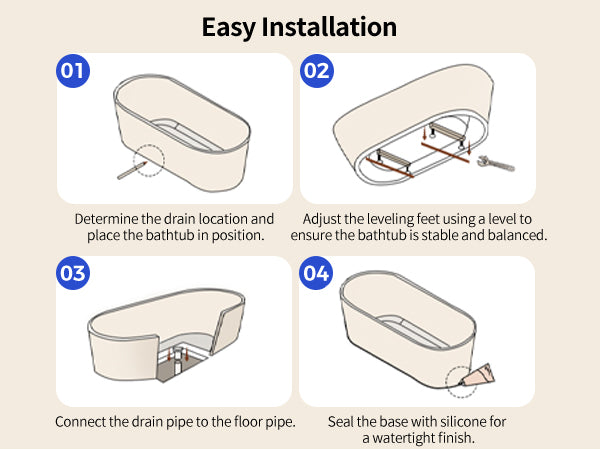 Easy Installation

01

Determine the drain location and place the bathtub in position.

02

Adjust the leveling feet using a level to ensure the bathtub is stable and balanced.

03

Connect the drain pipe to the floor pipe.

04

Seal the base with silicone for a watertight finish.