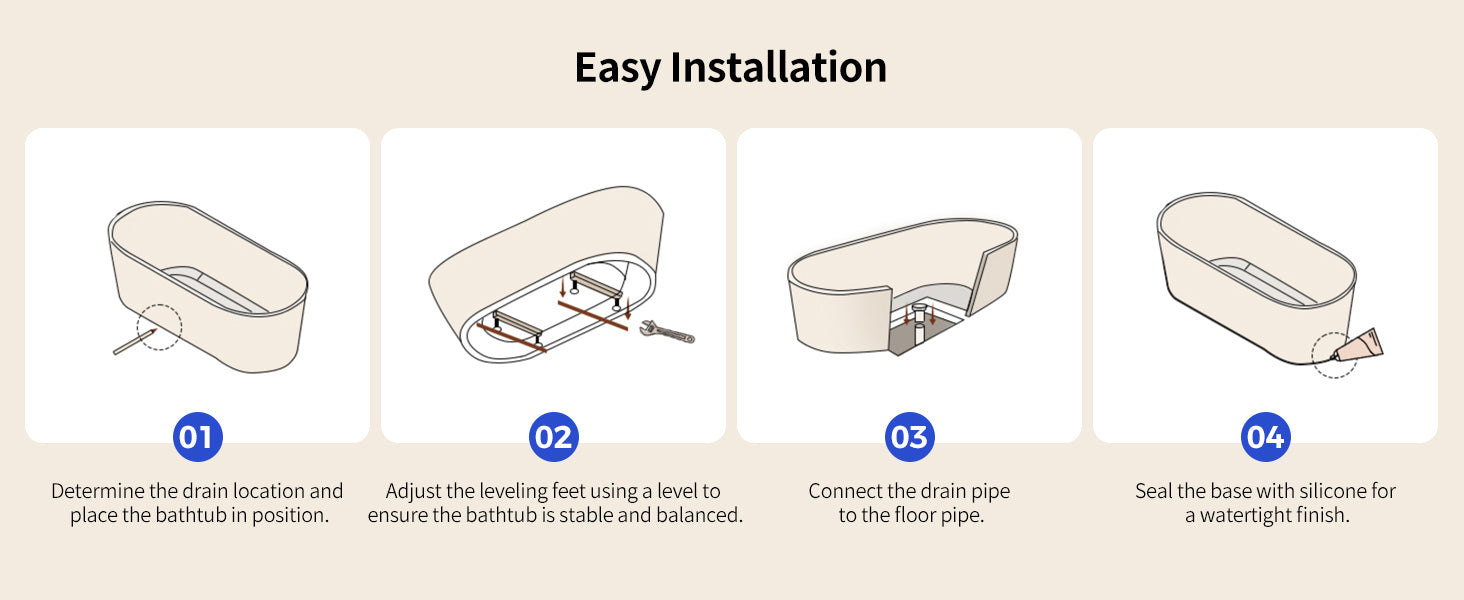 Easy Installation

01

Determine the drain location and place the bathtub in position.

02

Adjust the leveling feet using a level to ensure the bathtub is stable and balanced.

03

Connect the drain pipe to the floor pipe.

04

Seal the base with silicone for a watertight finish.