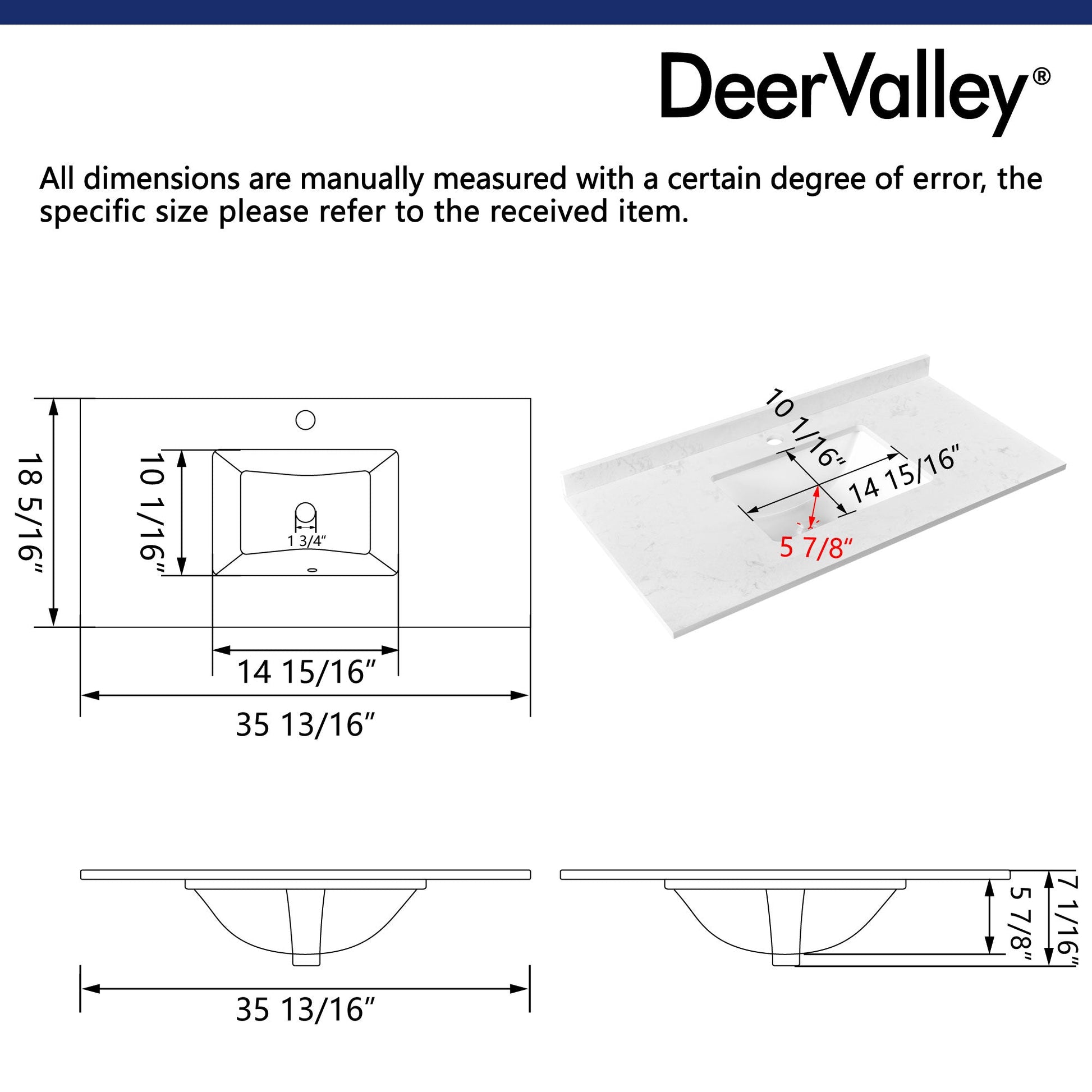 DeerValley®

All dimensions are manually measured with a certain degree of error, the specific size please refer to the received item.

18 5/16"

10 1/16"

1 3/4"

14 15/16"

35 13/16"

10 1/16"

14 15/16"

5 7/8"

35 13/16"

5 7/8"

7 1/16"