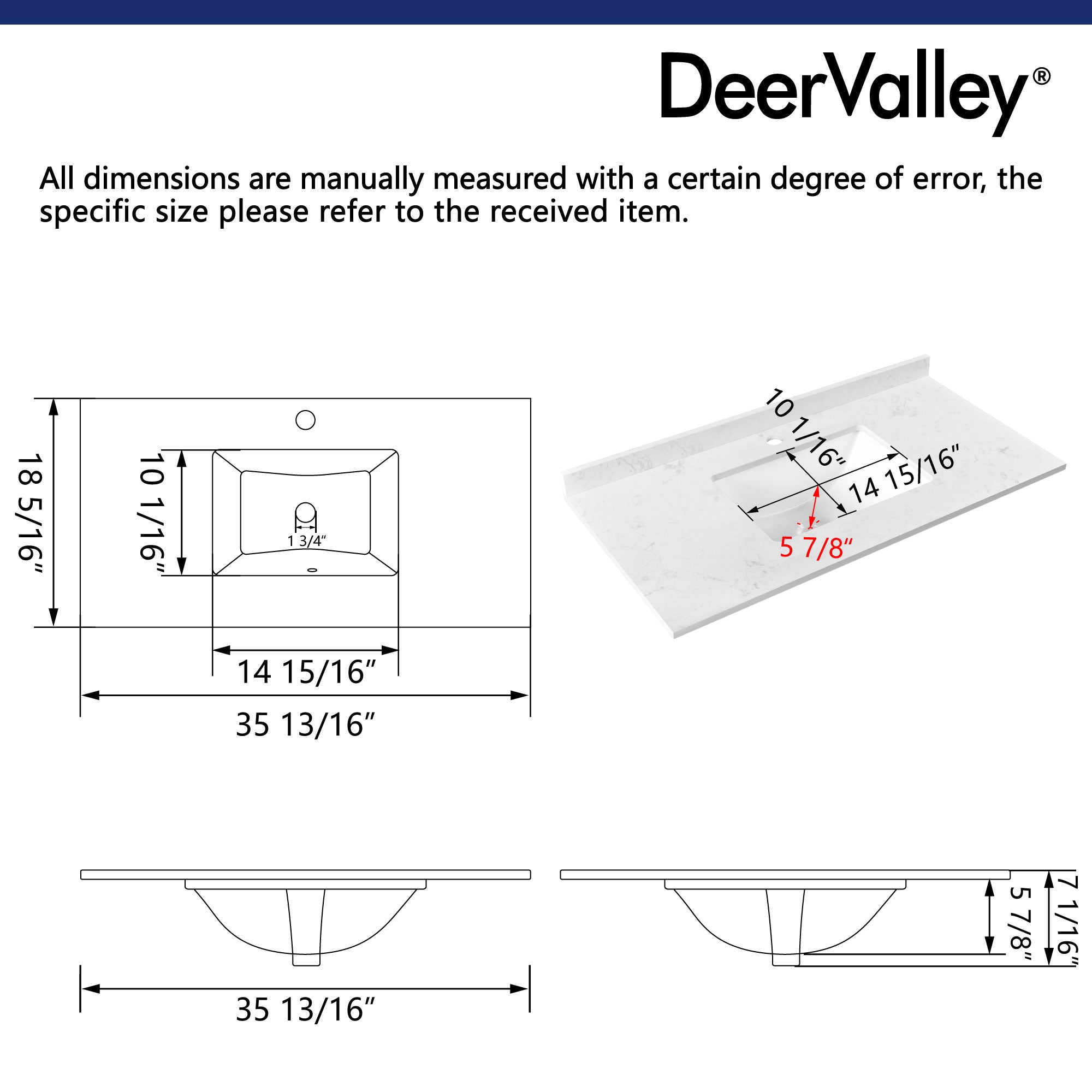 DeerValley®

All dimensions are manually measured with a certain degree of error, the specific size please refer to the received item.

18 5/16"

10 1/16"

1 3/4"

14 15/16"

35 13/16"

10 1/16"

14 15/16"

5 7/8"

35 13/16"

5 7/8"

7 1/16"