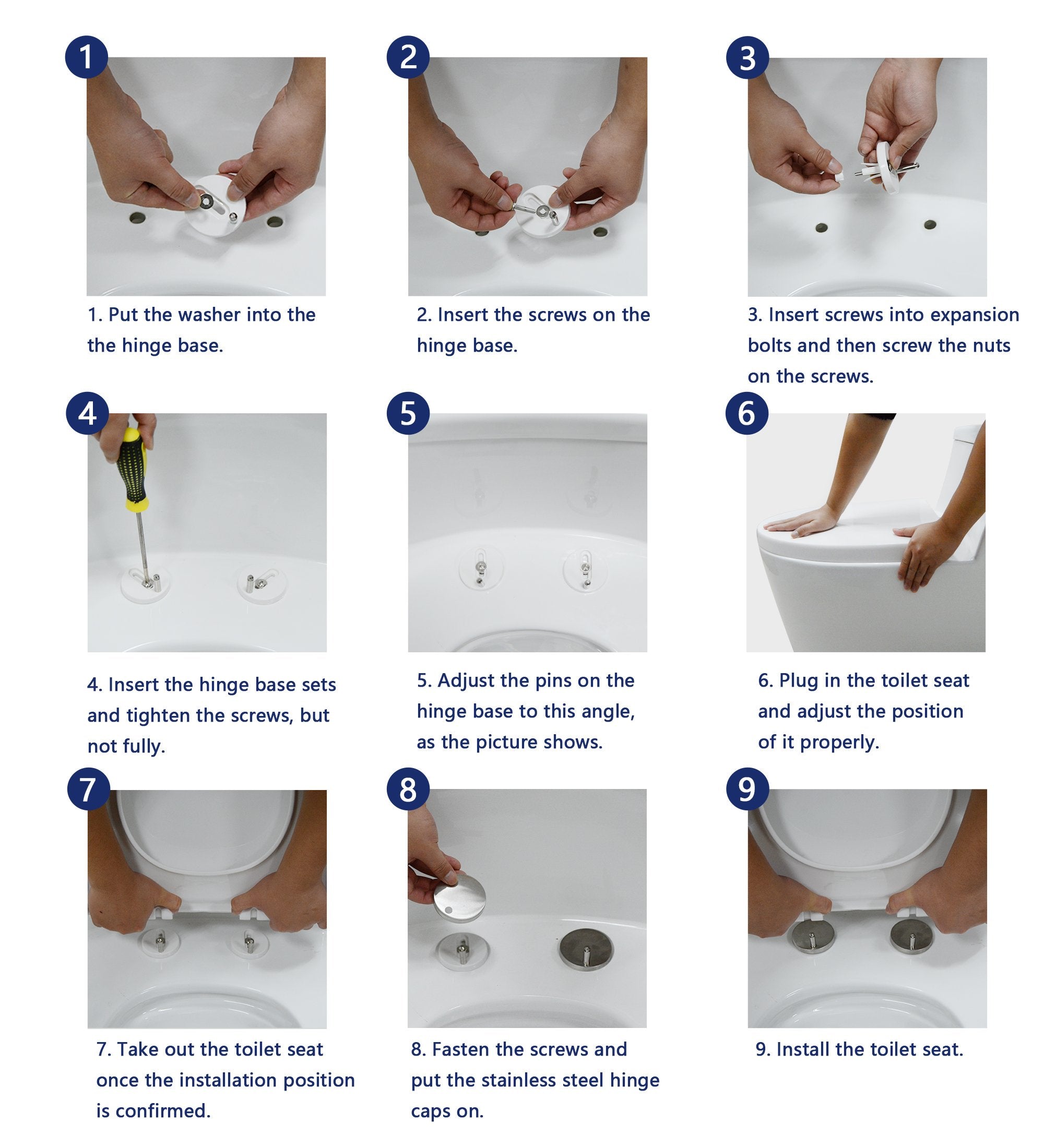 1

1. Put the washer into the the hinge base.

2

2. Insert the screws on the hinge base.

3

3. Insert screws into expansion bolts and then screw the nuts on the screws.

4

4. Insert the hinge base sets and tighten the screws, but not fully.

5

5. Adjust the pins on the hinge base to this angle, as the picture shows.

6

6. Plug in the toilet seat and adjust the position of it properly.

7

7. Take out the toilet seat once the installation position is confirmed.

8

8. Fasten the screws and put the stainless steel hinge caps on.

9

9. Install the toilet seat.