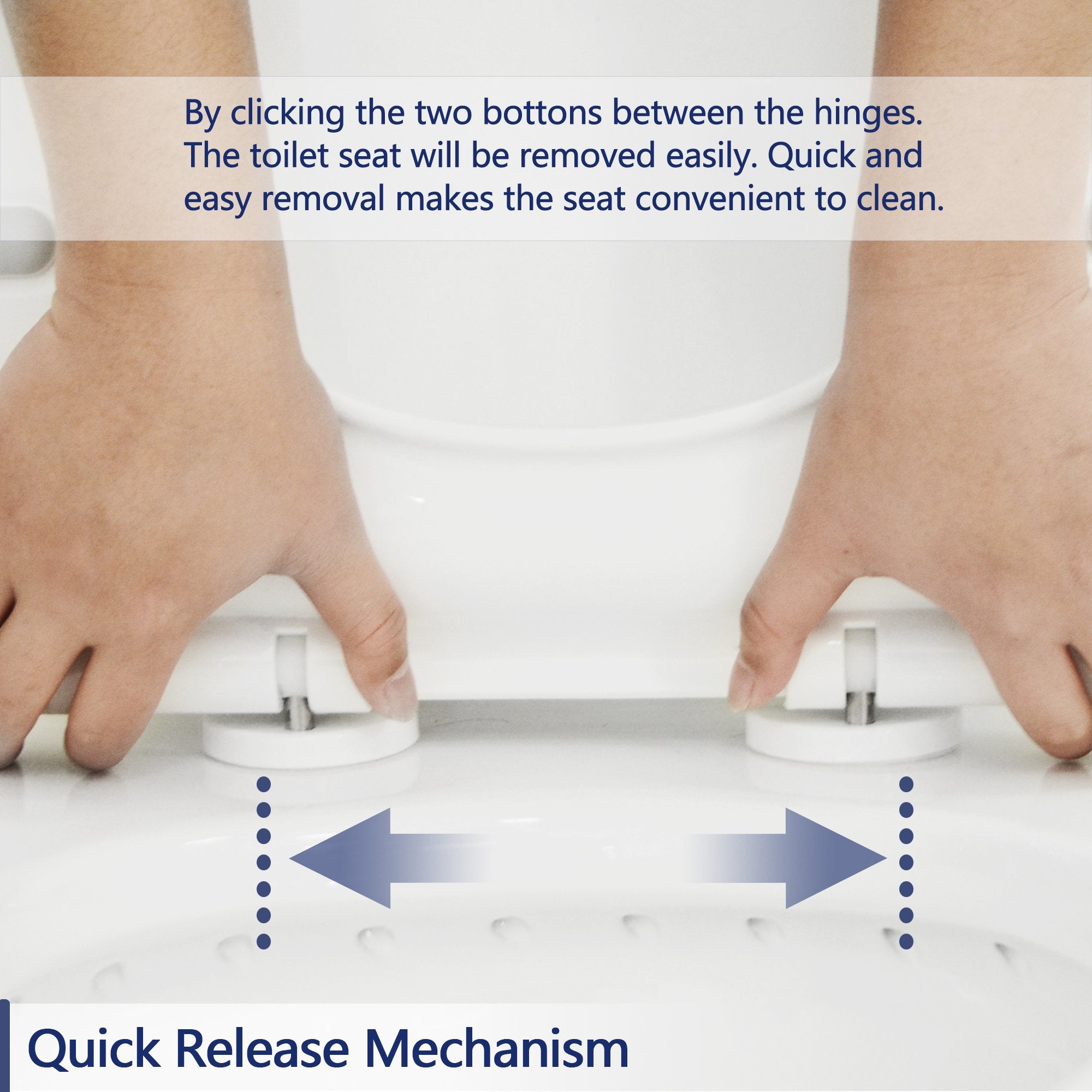 By clicking the two bottons between the hinges. The toilet seat will be removed easily. Quick and easy removal makes the seat convenient to clean.

Quick Release Mechanism