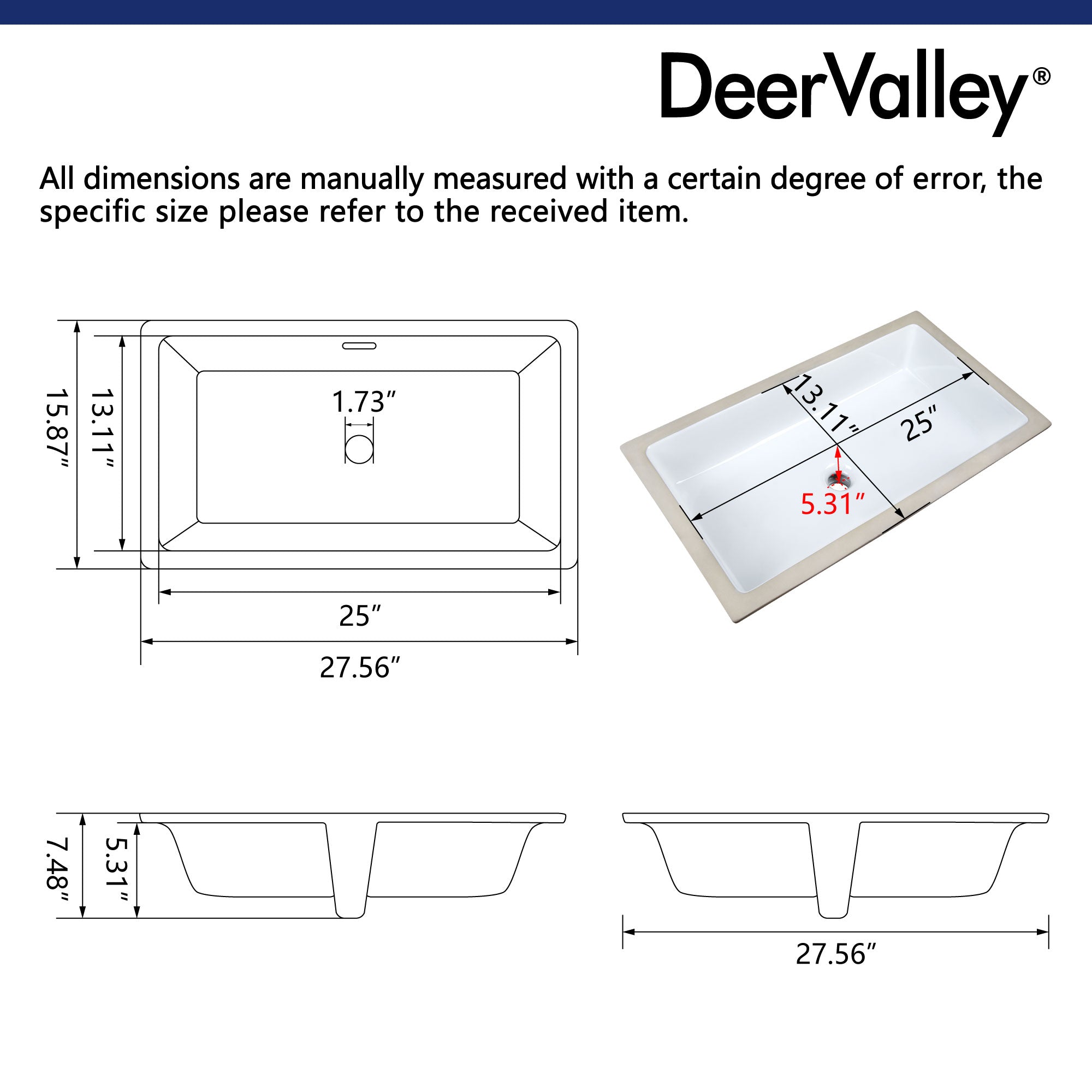 DeerValley®

All dimensions are manually measured with a certain degree of error, the specific size please refer to the received item.

15.87″
13.11″
1.73″
25″
27.56″

13.11″
25″
5.31″

7.48″
5.31″

27.56″