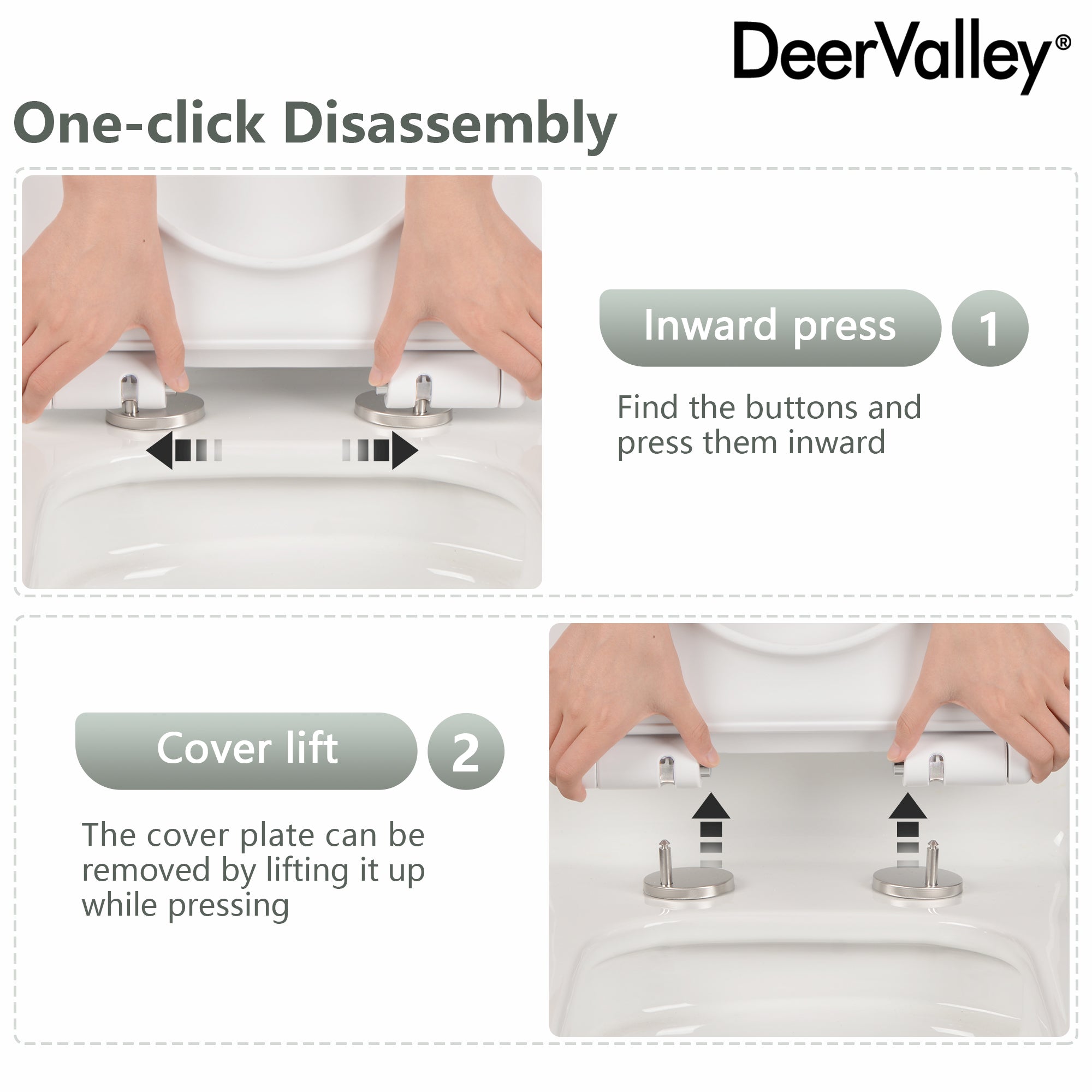 DeerValley®

One-click Disassembly

Inward press 1

Find the buttons and press them inward

Cover lift 2

The cover plate can be removed by lifting it up while pressing