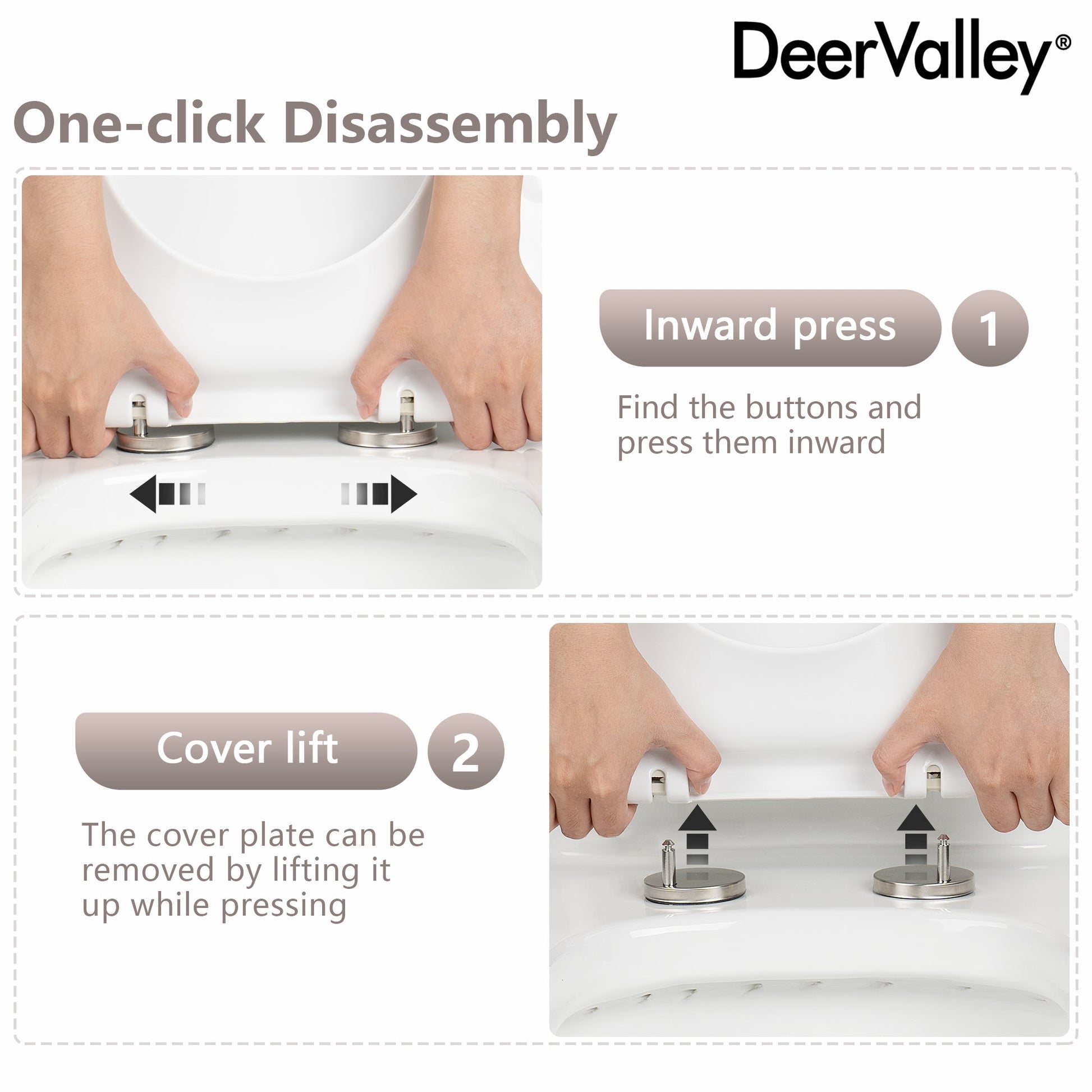 DeerValley®

One-click Disassembly

Inward press 1

Find the buttons and press them inward

Cover lift 2

The cover plate can be removed by lifting it up while pressing