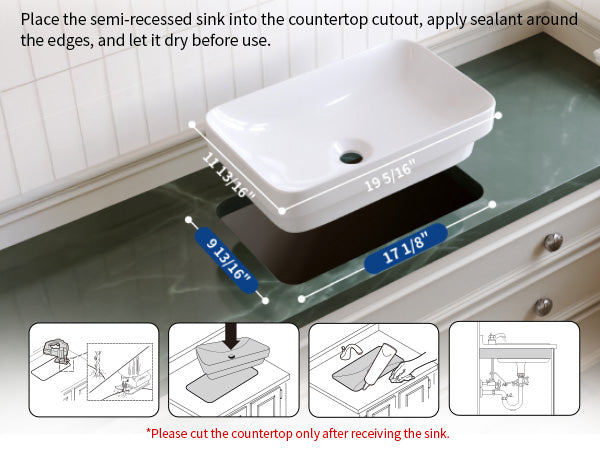 Place the semi-recessed sink into the countertop cutout, apply sealant around the edges, and let it dry before use.

11 13/16"

19 5/16"

9 13/16"

17 1/8"

*Please cut the countertop only after receiving the sink.