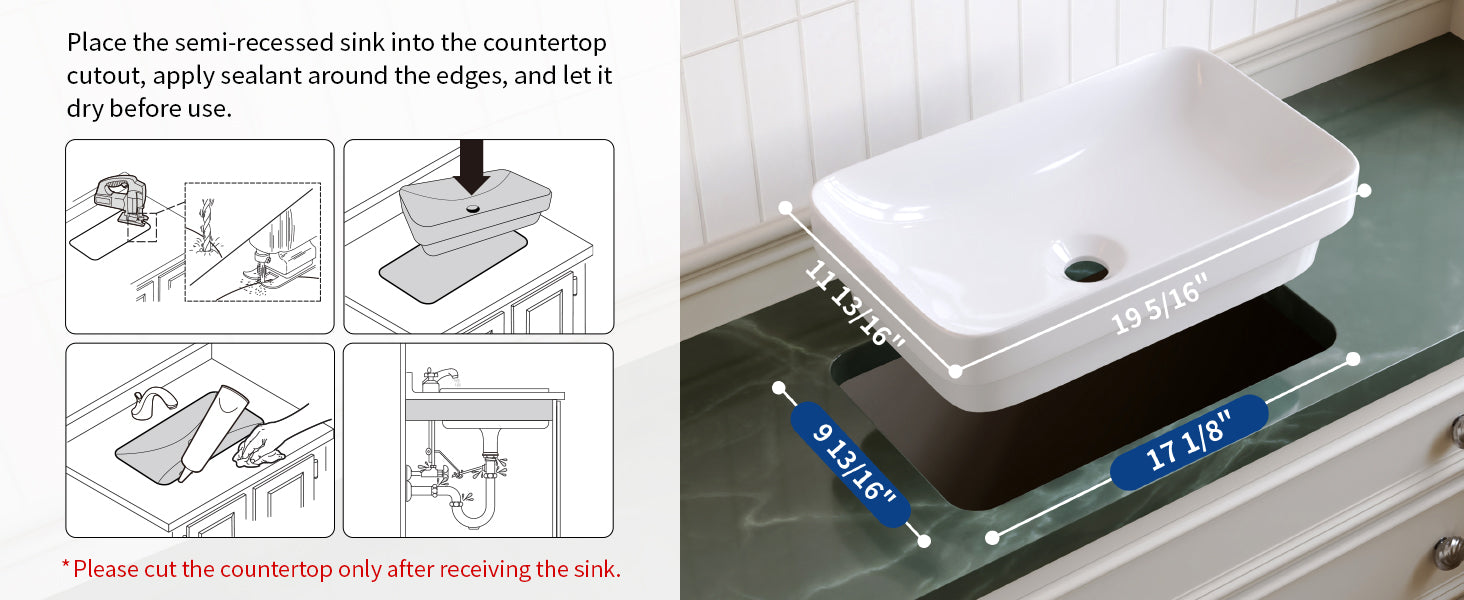 Place the semi-recessed sink into the countertop cutout, apply sealant around the edges, and let it dry before use.

*Please cut the countertop only after receiving the sink.

11 13/16"

19 5/16"

9 13/16"

17 1/8"