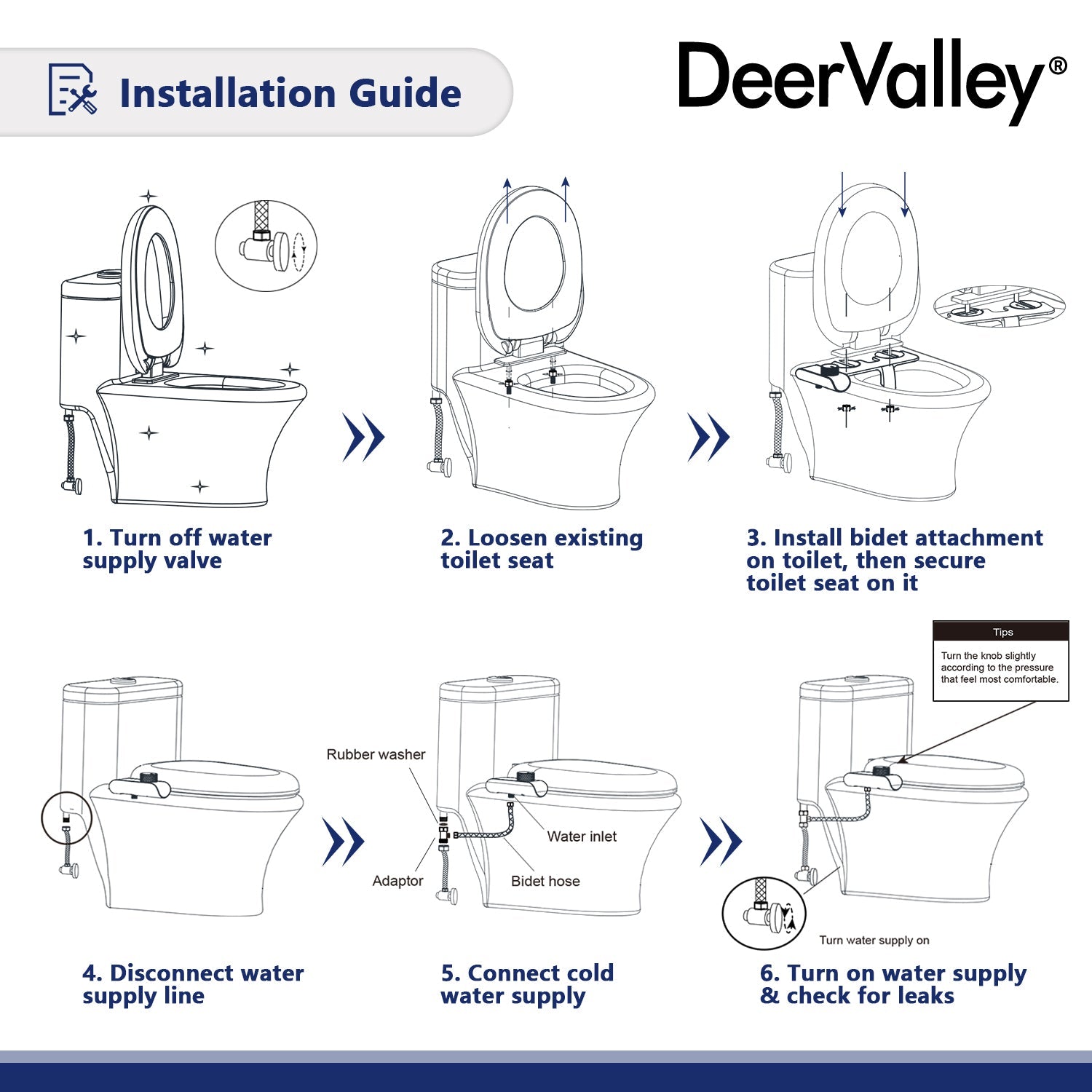 Installation Guide

DeerValley®

1. Turn off water supply valve

2. Loosen existing toilet seat

3. Install bidet attachment on toilet, then secure toilet seat on it

Tips

Turn the knob slightly according to the pressure that feel most comfortable.

Rubber washer

Water inlet

Adaptor

Bidet hose

Turn water supply on

4. Disconnect water supply line

5. Connect cold water supply

6. Turn on water supply & check for leaks