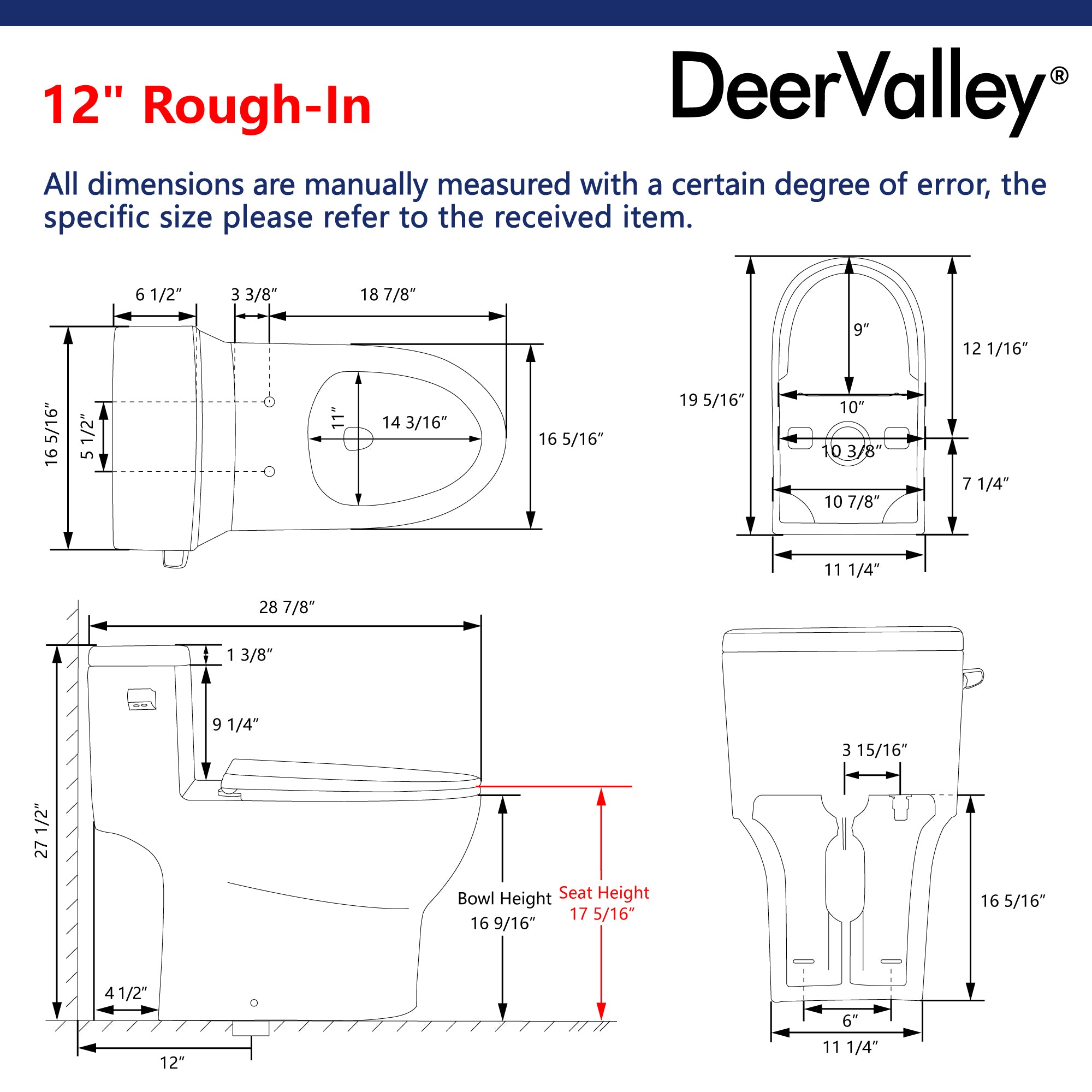 12" Rough-In

DeerValley®

All dimensions are manually measured with a certain degree of error, the specific size please refer to the received item.

6 1/2″
3 3/8″
18 7/8″
16 5/16″
5 1/2″
11″
14 3/16″
16 5/16″

19 5/16″
9″
12 1/16″
10″
10 3/8″
7 1/4″
10 7/8″
11 1/4″

28 7/8″
1 3/8″
9 1/4″
27 1/2″
Bowl Height
16 9/16″
Seat Height
17 5/16″
4 1/2″
12″

3 15/16″
16 5/16″
6″
11 1/4″