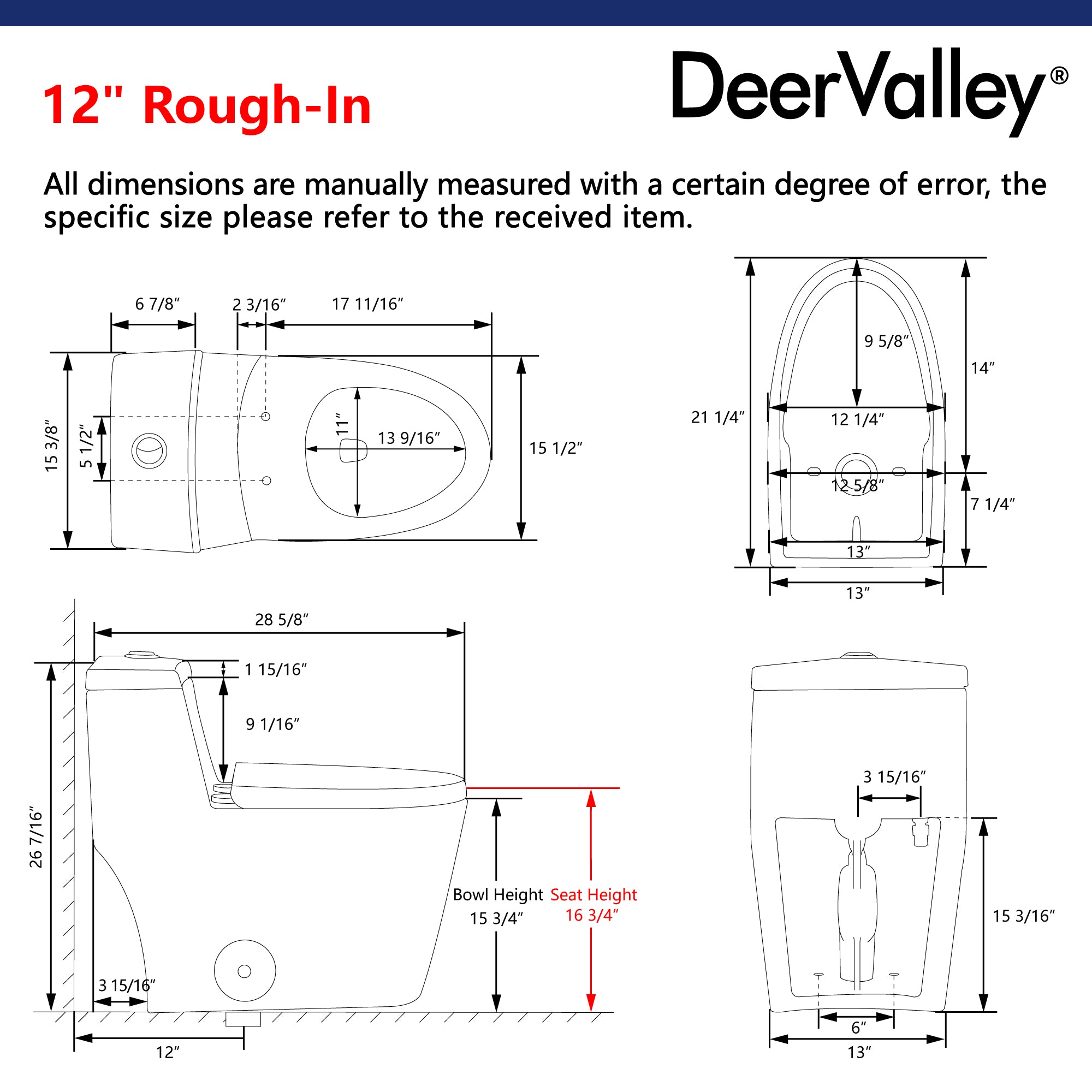 12" Rough-In

DeerValley®

All dimensions are manually measured with a certain degree of error, the specific size please refer to the received item.

6 7/8″
2 3/16″
17 11/16″
15 3/8″
5 1/2″
11″
13 9/16″
15 1/2″

9 5/8″
14″
21 1/4″
12 1/4″
12 5/8″
7 1/4″
13″
13″

28 5/8″
1 15/16″
9 1/16″
26 7/16″
Bowl Height
15 3/4″
Seat Height
16 3/4″
3 15/16″
12″

3 15/16″
15 3/16″
6″
13″