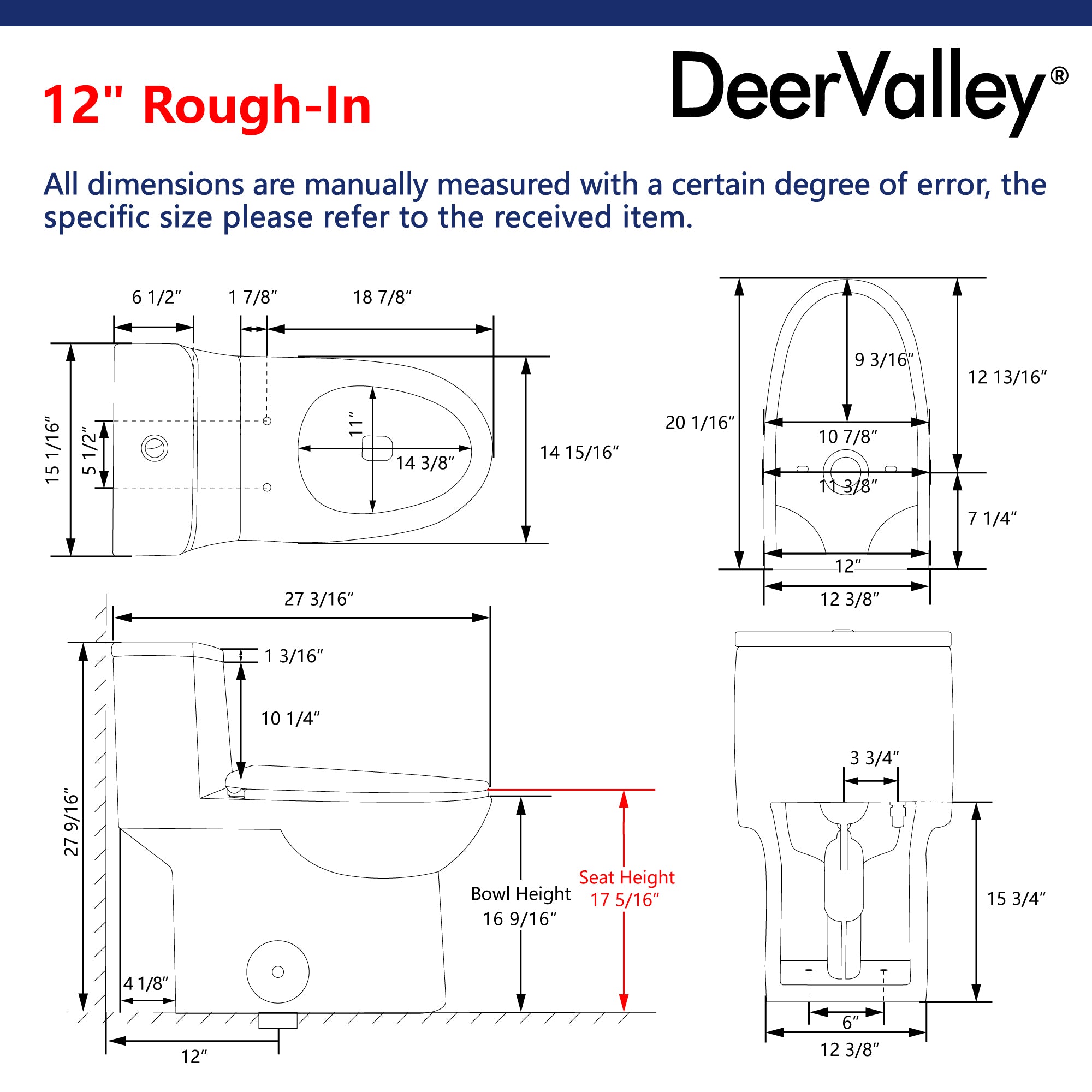 12" Rough-In

DeerValley®

All dimensions are manually measured with a certain degree of error, the specific size please refer to the received item.

6 1/2″
1 7/8″
18 7/8″
15 1/16″
5 1/2″
11″
14 3/8″
14 15/16″

20 1/16″
9 3/16″
12 13/16″
10 7/8″
11 3/8″
7 1/4″
12″
12 3/8″

27 3/16″
1 3/16″
10 1/4″
27 9/16″
Bowl Height 16 9/16″
Seat Height 17 5/16″
4 1/8″
12″

3 3/4″
15 3/4″
6″
12 3/8″