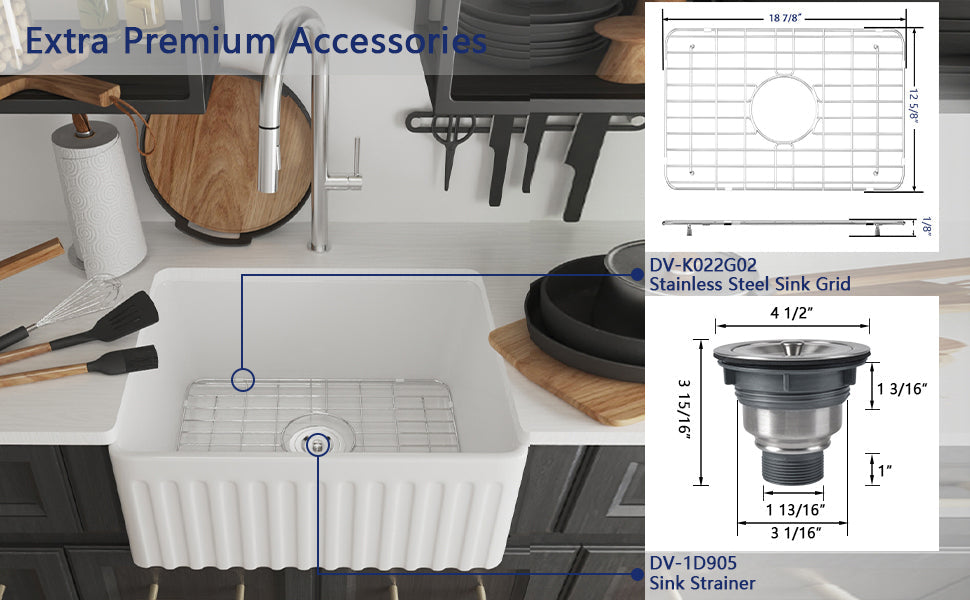 Extra Premium Accessories

18 7/8"

12 5/8"

1/8"

DV-K022G02
Stainless Steel Sink Grid

4 1/2"

3 15/16"

1 3/16"

1"

1 13/16"

3 1/16"

DV-1D905
Sink Strainer