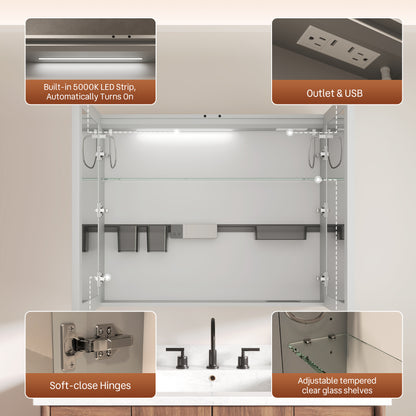 Built-in 5000K LED Strip, Automatically Turns On

Outlet & USB

Soft-close Hinges

Adjustable tempered clear glass shelves