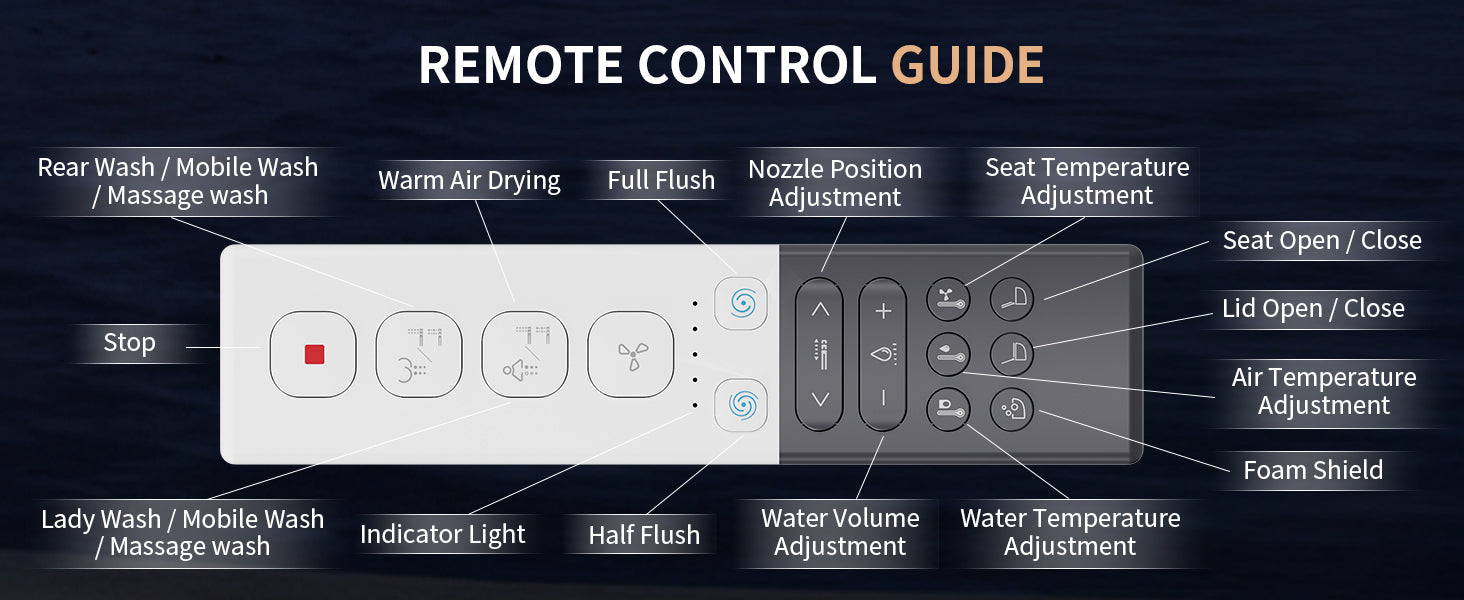 REMOTE CONTROL GUIDE

Rear Wash / Mobile Wash / Massage wash

Warm Air Drying

Full Flush

Nozzle Position Adjustment

Seat Temperature Adjustment

Seat Open / Close

Lid Open / Close

Air Temperature Adjustment

Foam Shield

Stop

Lady Wash / Mobile Wash / Massage wash

Indicator Light

Half Flush

Water Volume Adjustment

Water Temperature Adjustment