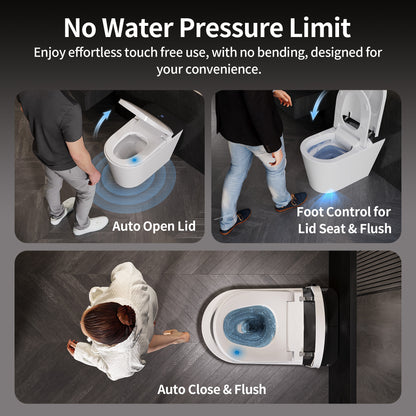 No Water Pressure Limit

Enjoy effortless touch free use, with no bending, designed for your convenience.

Auto Open Lid

Foot Control for Lid Seat & Flush

Auto Close & Flush