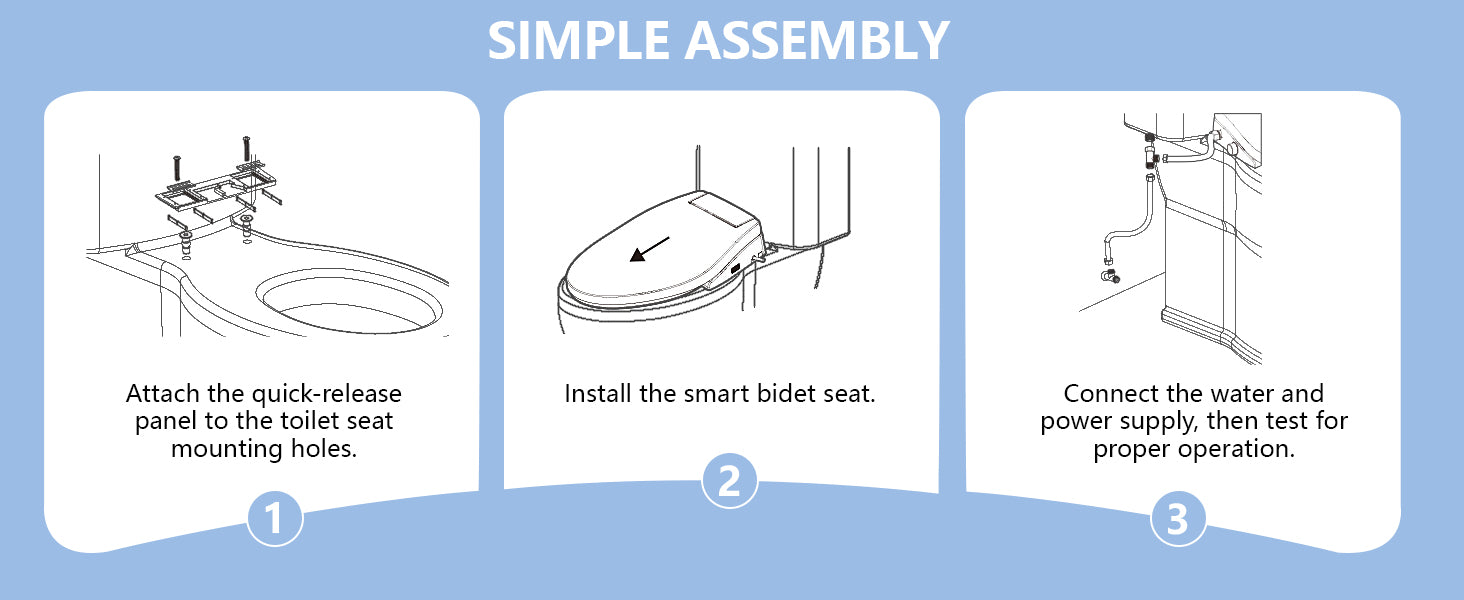 SIMPLE ASSEMBLY

Attach the quick-release panel to the toilet seat mounting holes.

1

Install the smart bidet seat.

2

Connect the water and power supply, then test for proper operation.

3