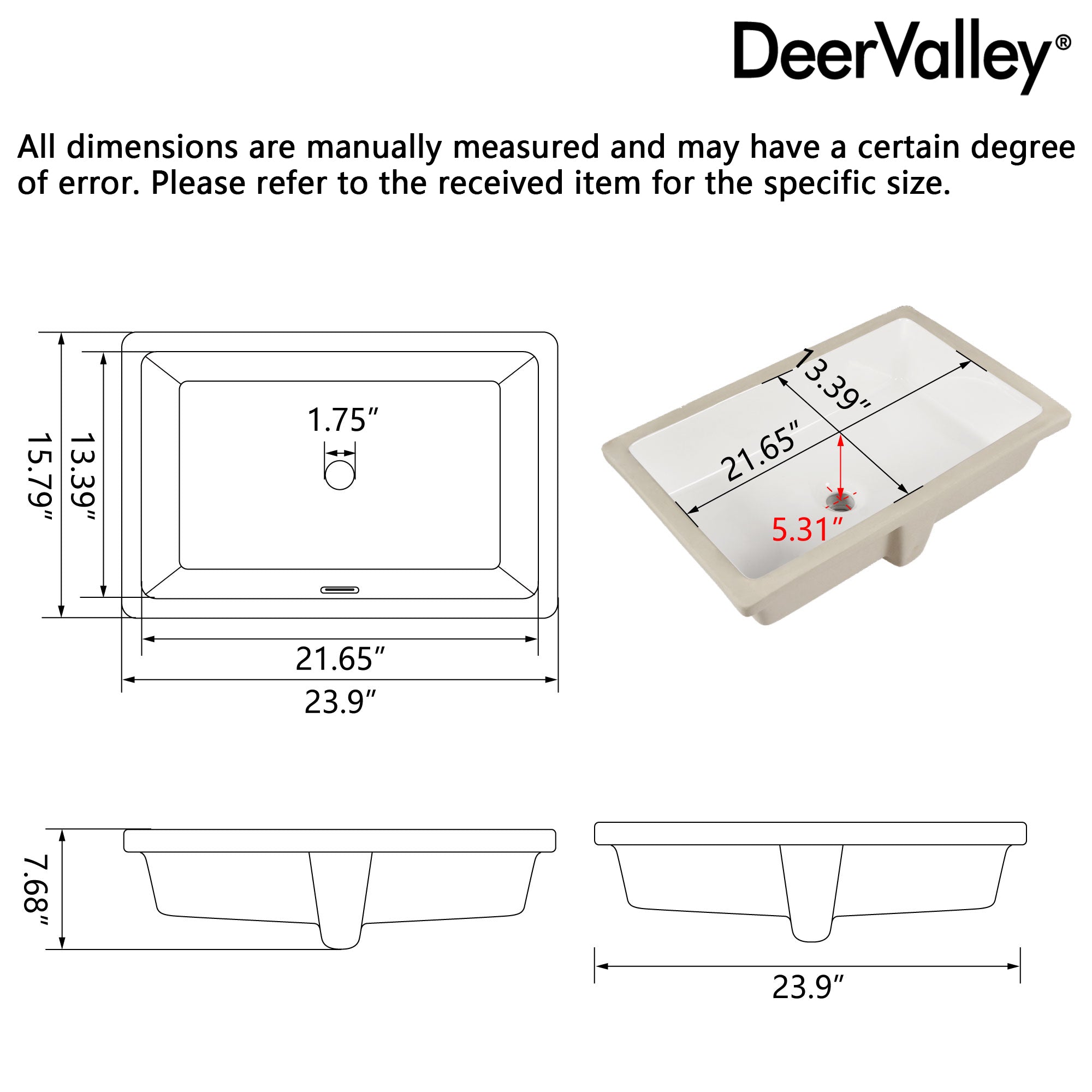 DeerValley®

All dimensions are manually measured and may have a certain degree of error. Please refer to the received item for the specific size.

15.79″
13.39″
1.75″
21.65″
23.9″

13.39″
21.65″
5.31″

7.68″

23.9″