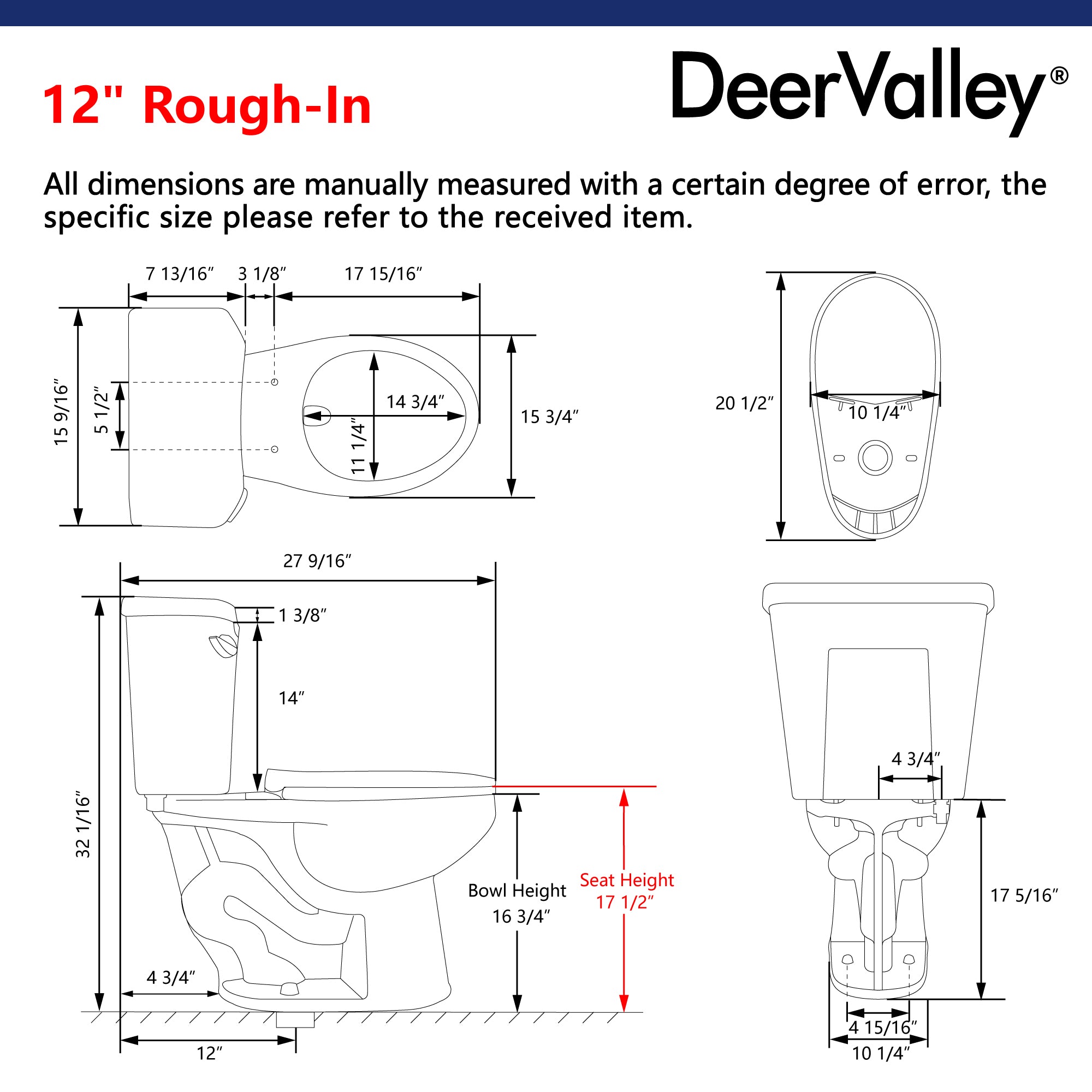 12" Rough-In

DeerValley®

All dimensions are manually measured with a certain degree of error, the specific size please refer to the received item.

7 13/16″
3 1/8″
17 15/16″
15 9/16″
5 1/2″
14 3/4″
11 1/4″
15 3/4″

20 1/2″
10 1/4″

27 9/16″
1 3/8″
14″
32 1/16″
Bowl Height
16 3/4″
Seat Height
17 1/2″
4 3/4″
12″

4 3/4″
17 5/16″
4 15/16″
10 1/4″