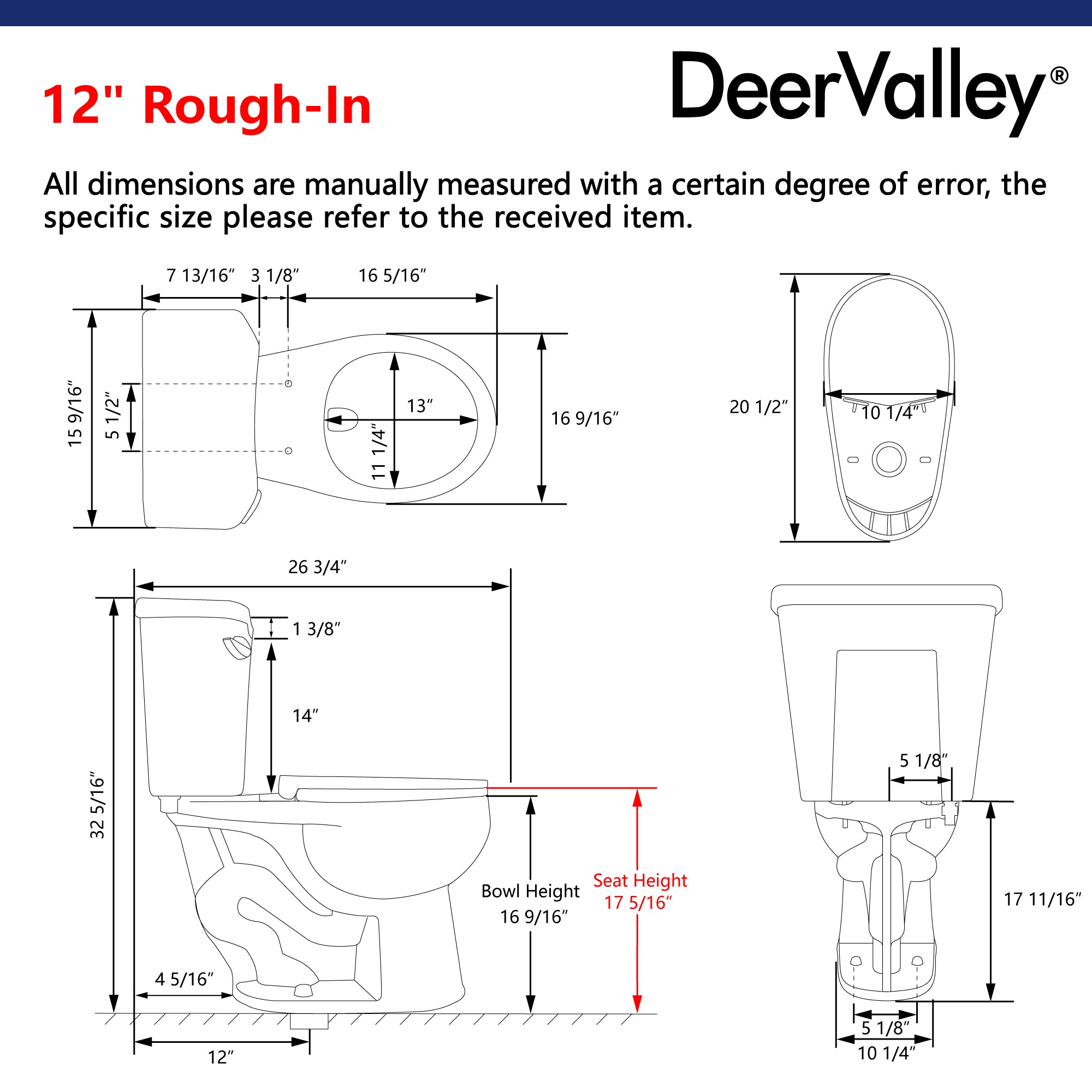 12" Rough-In

DeerValley®

All dimensions are manually measured with a certain degree of error, the specific size please refer to the received item.

7 13/16″
3 1/8″
16 5/16″
15 9/16″
5 1/2″
13″
11 1/4″
16 9/16″
20 1/2″
10 1/4″
26 3/4″
1 3/8″
14″
32 5/16″
Bowl Height
16 9/16″
Seat Height
17 5/16″
4 5/16″
12″
5 1/8″
17 11/16″
5 1/8″
10 1/4″