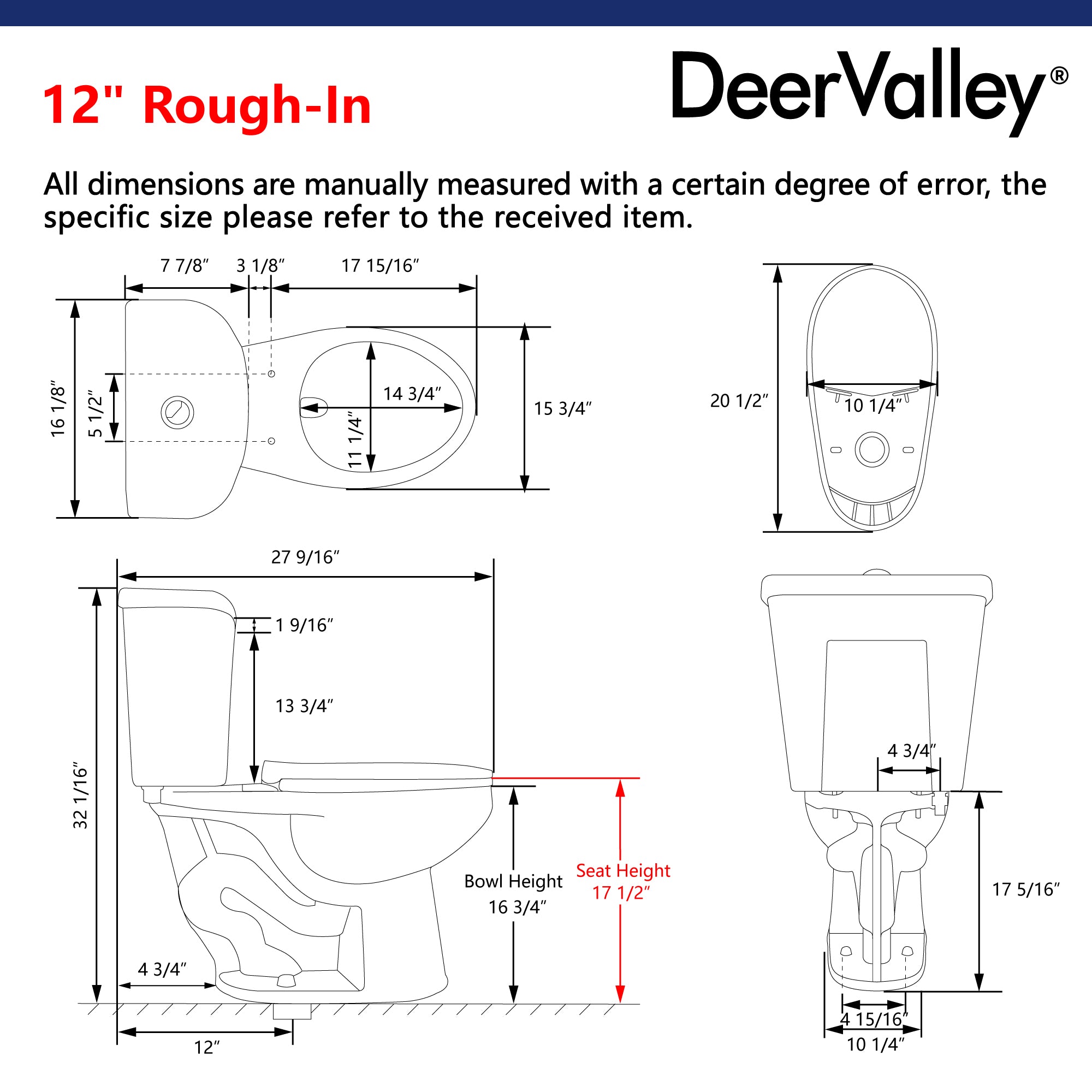 12" Rough-In

DeerValley®

All dimensions are manually measured with a certain degree of error, the specific size please refer to the received item.

7 7/8″
3 1/8″
17 15/16″
16 1/8″
5 1/2″
14 3/4″
11 1/4″
15 3/4″
20 1/2″
10 1/4″
27 9/16″
1 9/16″
13 3/4″
32 1/16″
Bowl Height
16 3/4″
Seat Height
17 1/2″
4 3/4″
12″
4 3/4″
17 5/16″
4 15/16″
10 1/4″