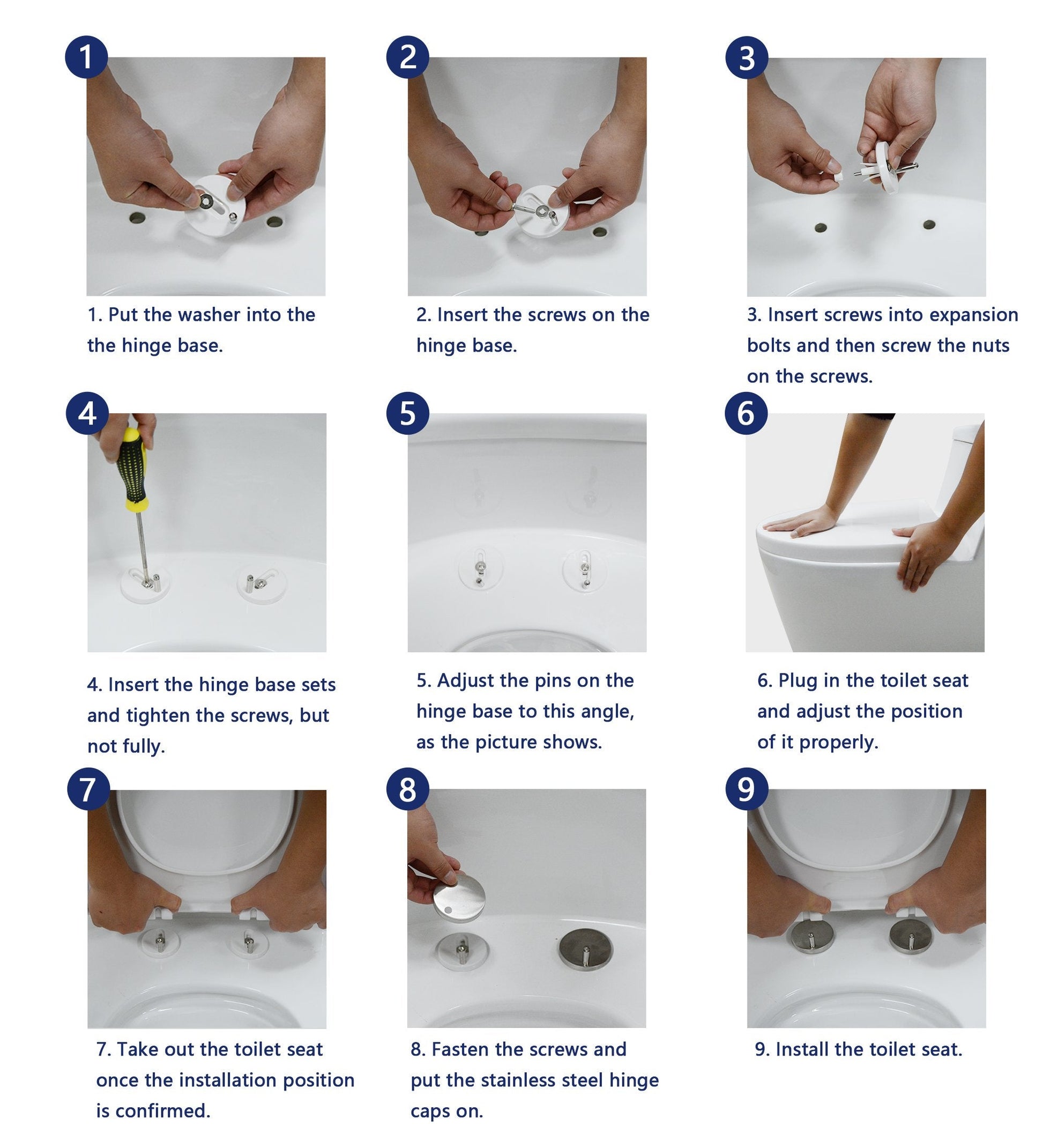 1

1. Put the washer into the the hinge base.

2

2. Insert the screws on the hinge base.

3

3. Insert screws into expansion bolts and then screw the nuts on the screws.

4

4. Insert the hinge base sets and tighten the screws, but not fully.

5

5. Adjust the pins on the hinge base to this angle, as the picture shows.

6

6. Plug in the toilet seat and adjust the position of it properly.

7

7. Take out the toilet seat once the installation position is confirmed.

8

8. Fasten the screws and put the stainless steel hinge caps on.

9

9. Install the toilet seat.