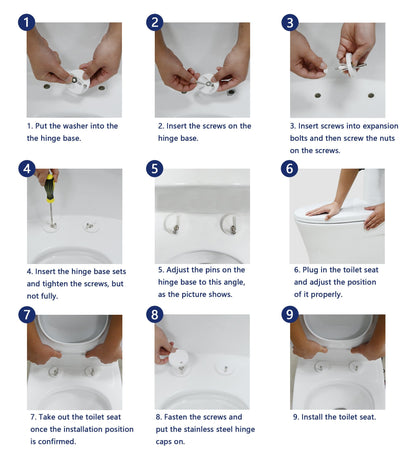 1

1. Put the washer into the the hinge base.

2

2. Insert the screws on the hinge base.

3

3. Insert screws into expansion bolts and then screw the nuts on the screws.

4

4. Insert the hinge base sets and tighten the screws, but not fully.

5

5. Adjust the pins on the hinge base to this angle, as the picture shows.

6

6. Plug in the toilet seat and adjust the position of it properly.

7

7. Take out the toilet seat once the installation position is confirmed.

8

8. Fasten the screws and put the stainless steel hinge caps on.

9

9. Install the toilet seat.