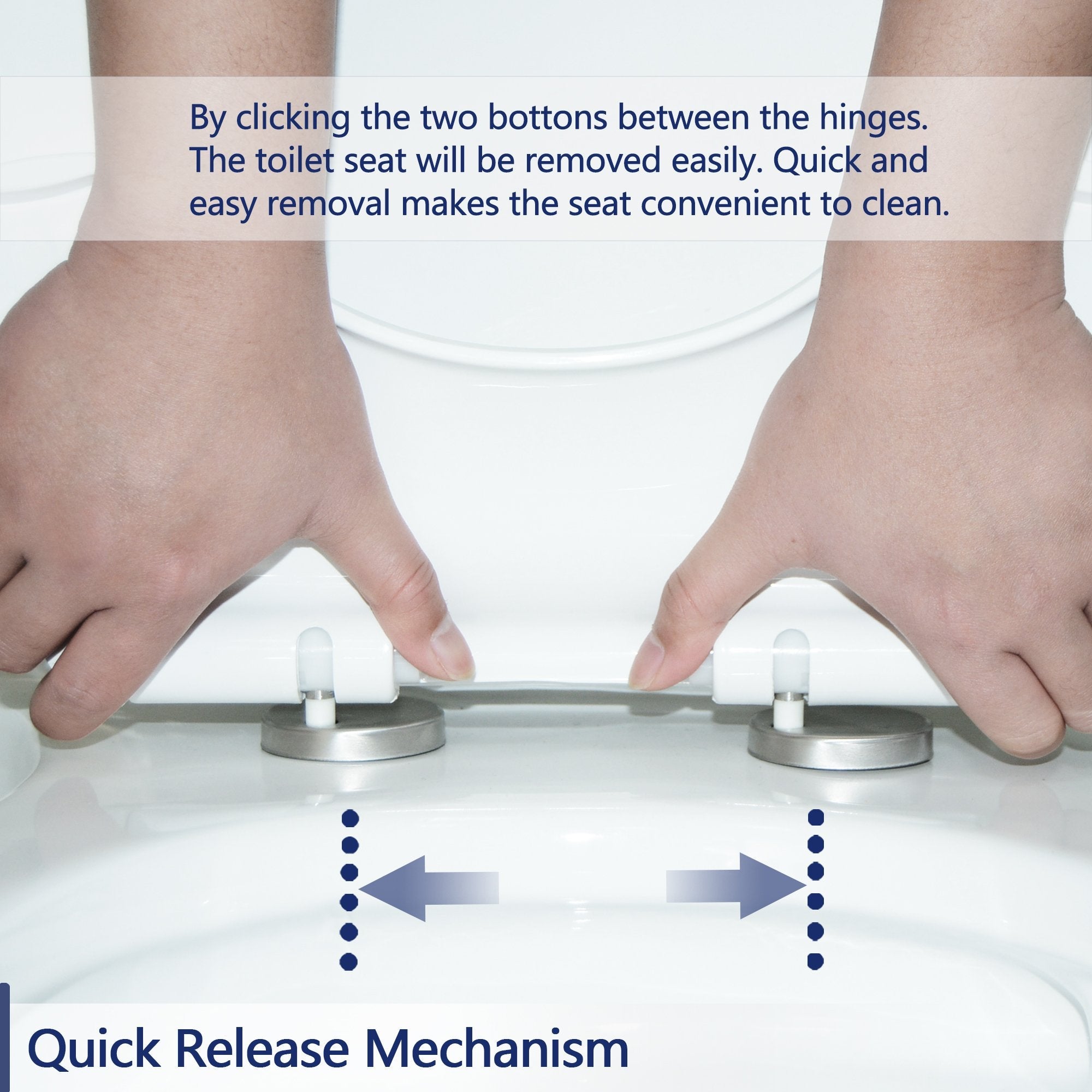 By clicking the two bottons between the hinges. The toilet seat will be removed easily. Quick and easy removal makes the seat convenient to clean.

Quick Release Mechanism