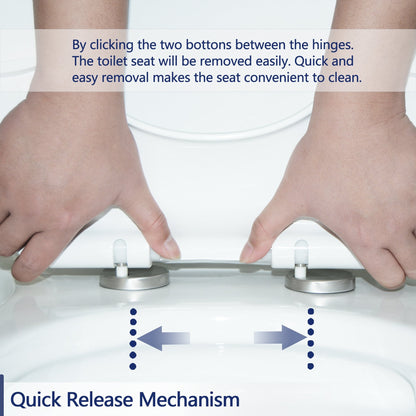 By clicking the two bottons between the hinges. The toilet seat will be removed easily. Quick and easy removal makes the seat convenient to clean.

Quick Release Mechanism