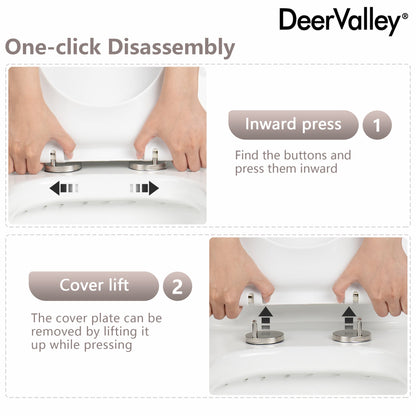 DeerValley®

One-click Disassembly

Inward press 1

Find the buttons and press them inward

Cover lift 2

The cover plate can be removed by lifting it up while pressing