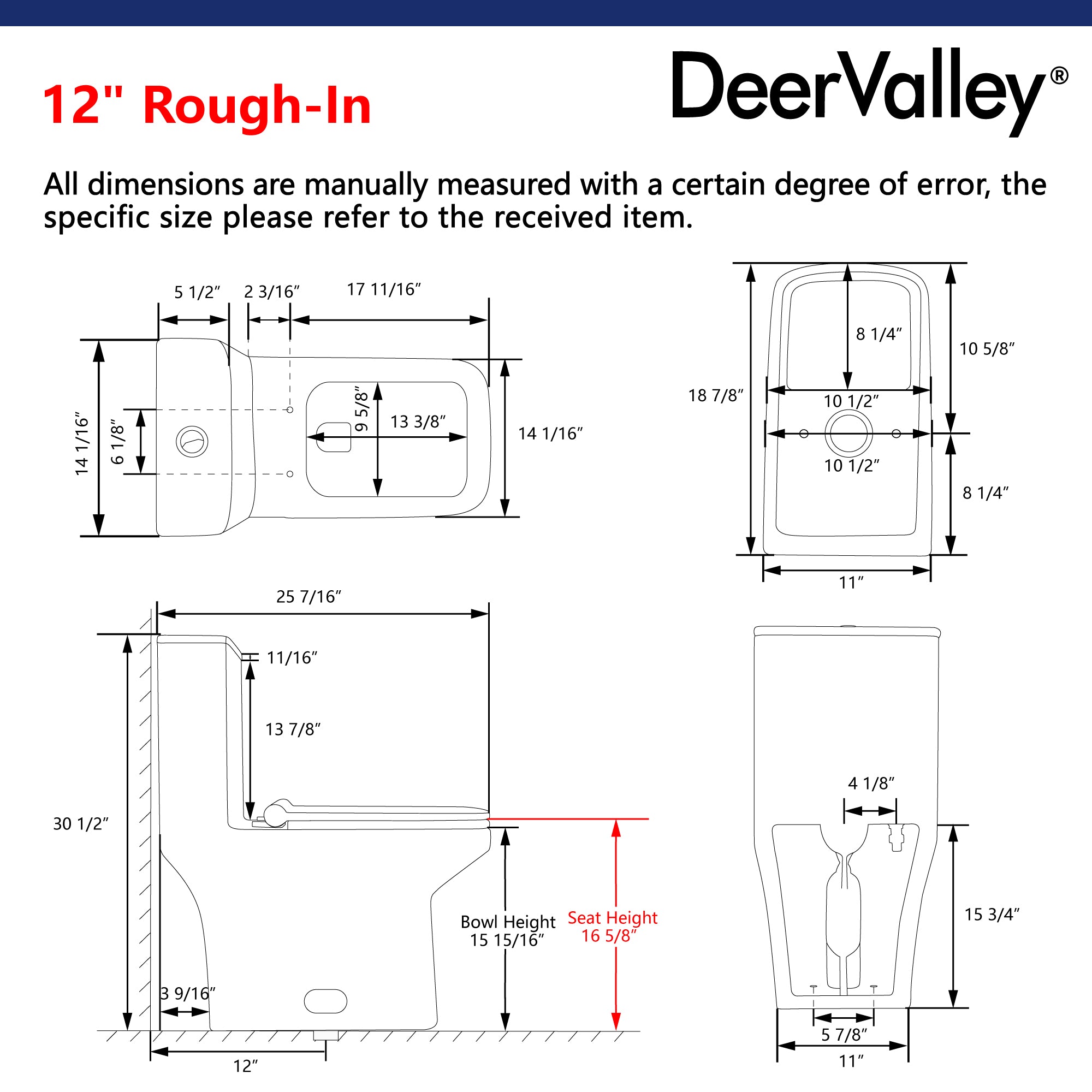 12" Rough-In

DeerValley®

All dimensions are manually measured with a certain degree of error, the specific size please refer to the received item.

5 1/2″
2 3/16″
17 11/16″
14 1/16″
6 1/8″
9 5/8″
13 3/8″
14 1/16″

18 7/8″
8 1/4″
10 5/8″
10 1/2″
10 1/2″
8 1/4″
11″

25 7/16″
11/16″
13 7/8″
30 1/2″
Bowl Height
15 15/16″
Seat Height
16 5/8″
3 9/16″
12″

4 1/8″
15 3/4″
5 7/8″
11″